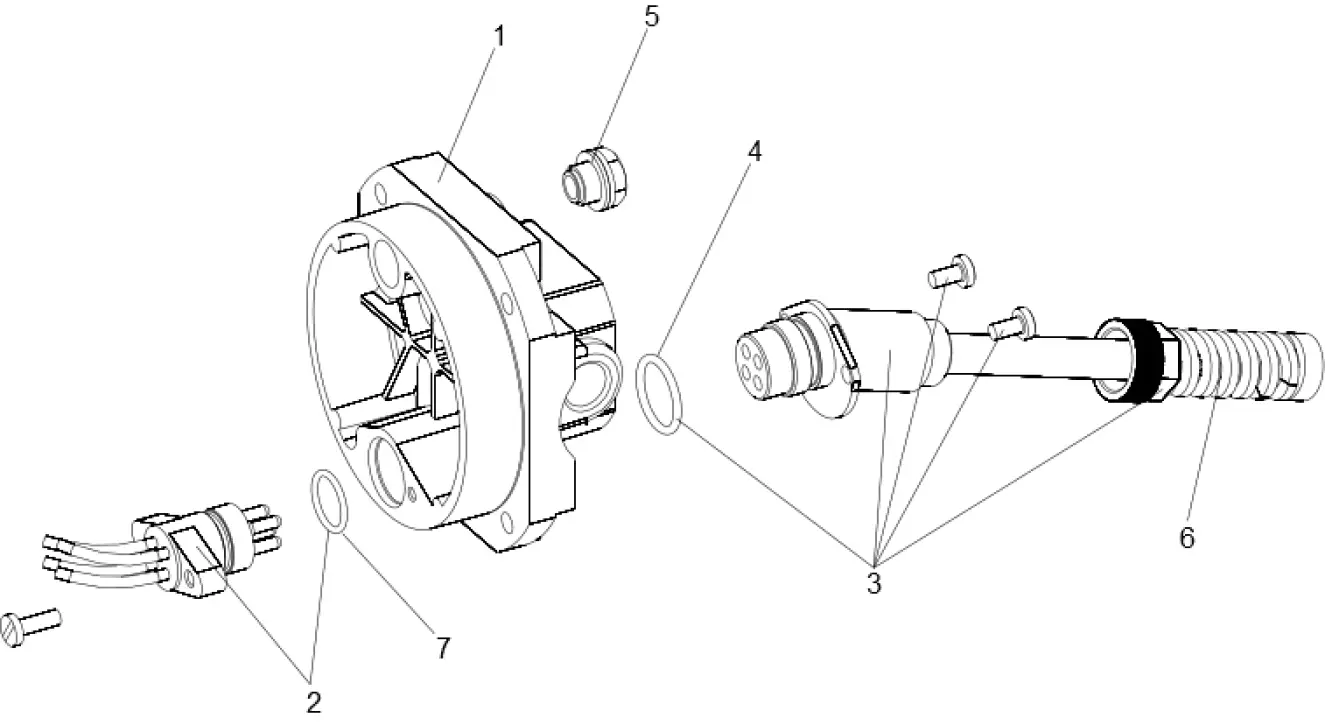 1
5
4
6
3
7
2