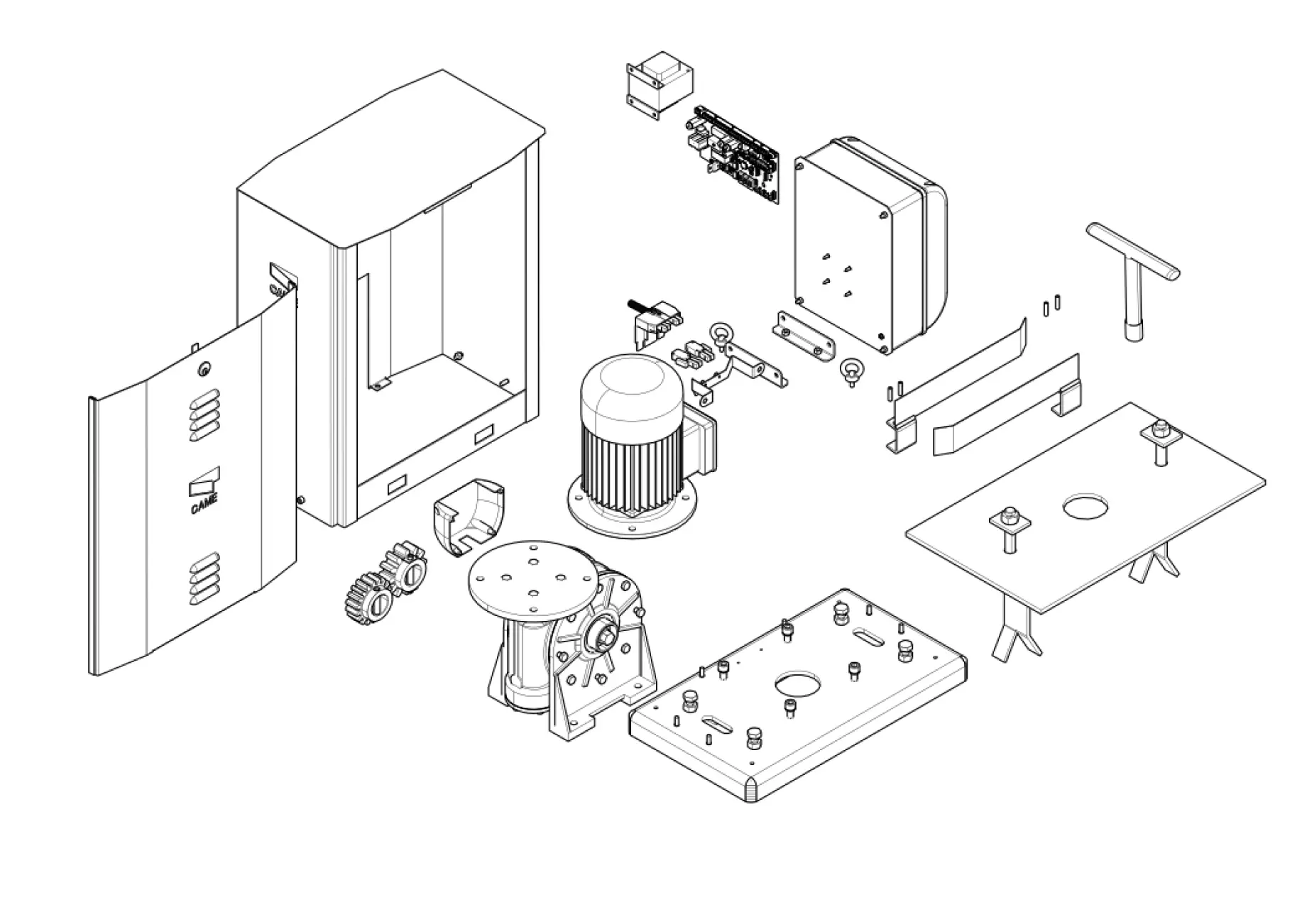 CAME