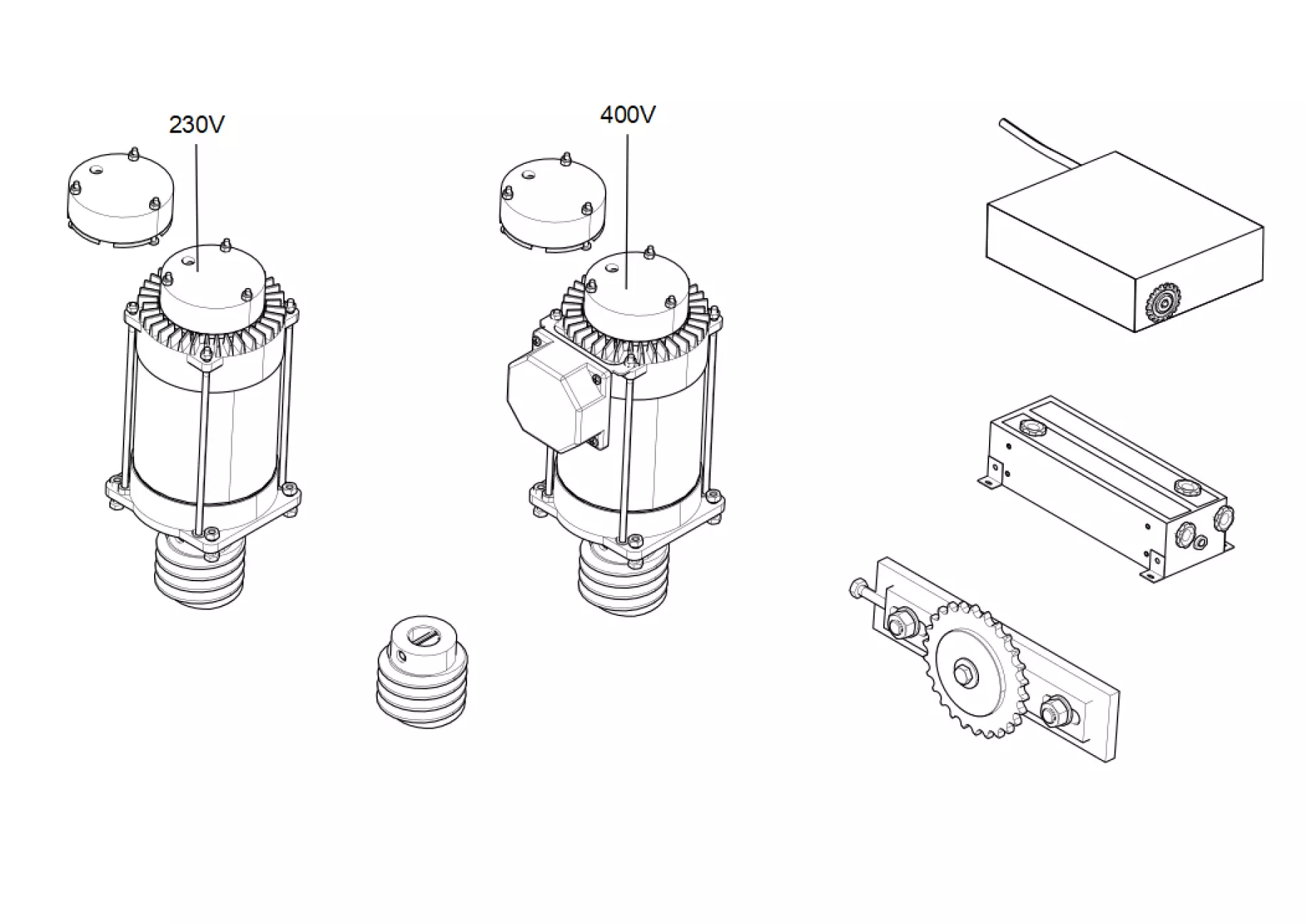 230V

400V