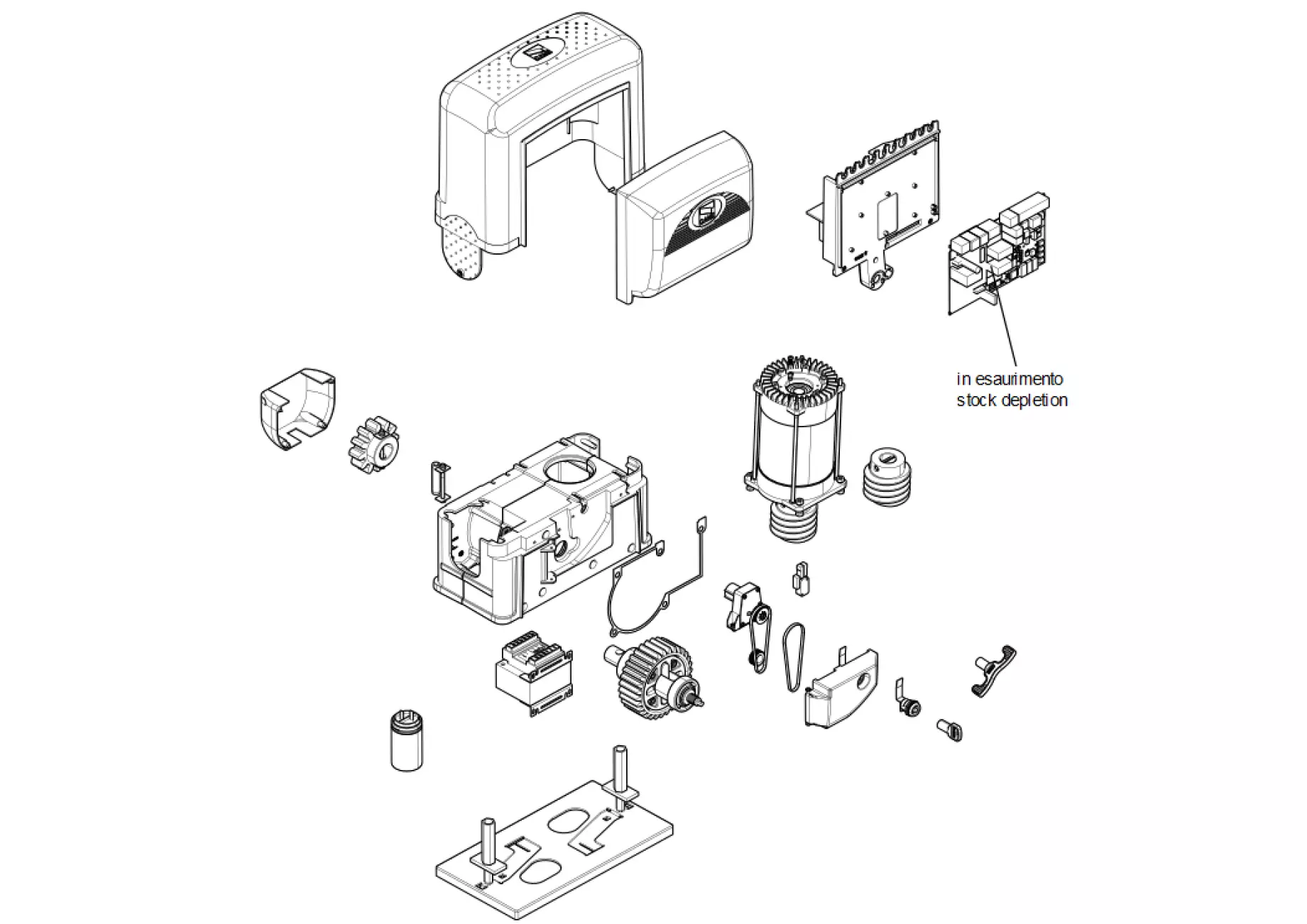 in esaurimento
stock depletion