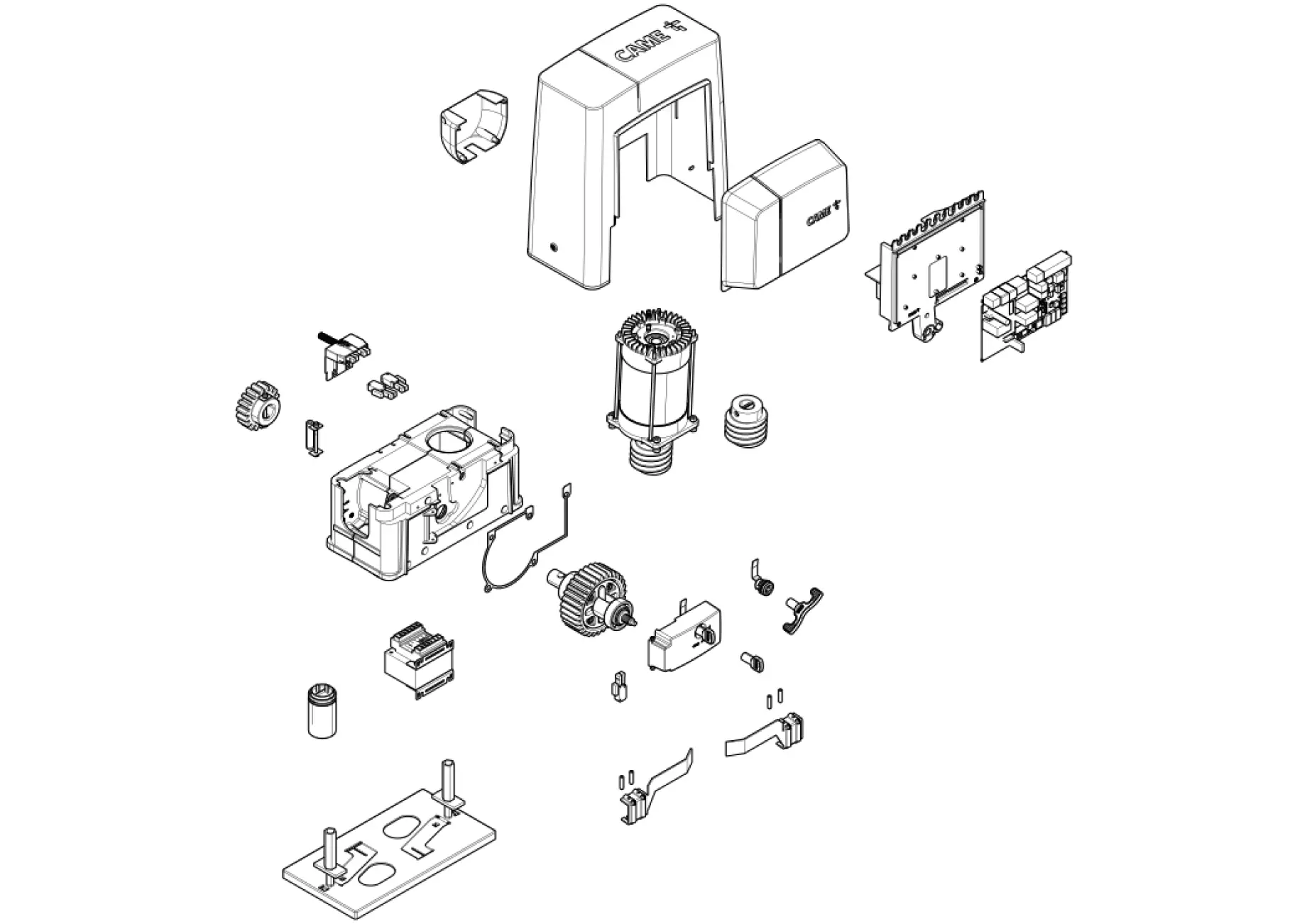 CAME

CAME