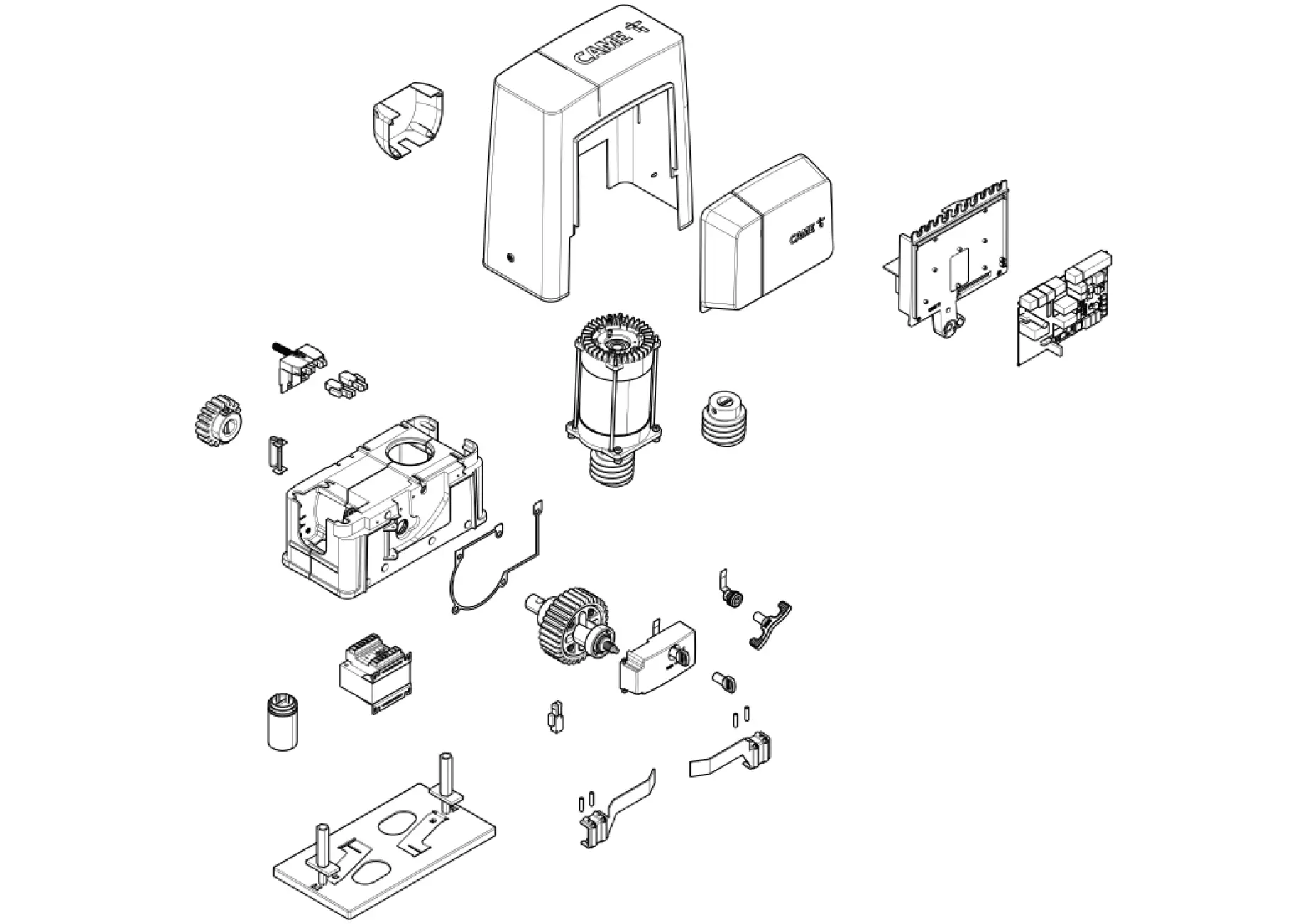 CAME

CAME