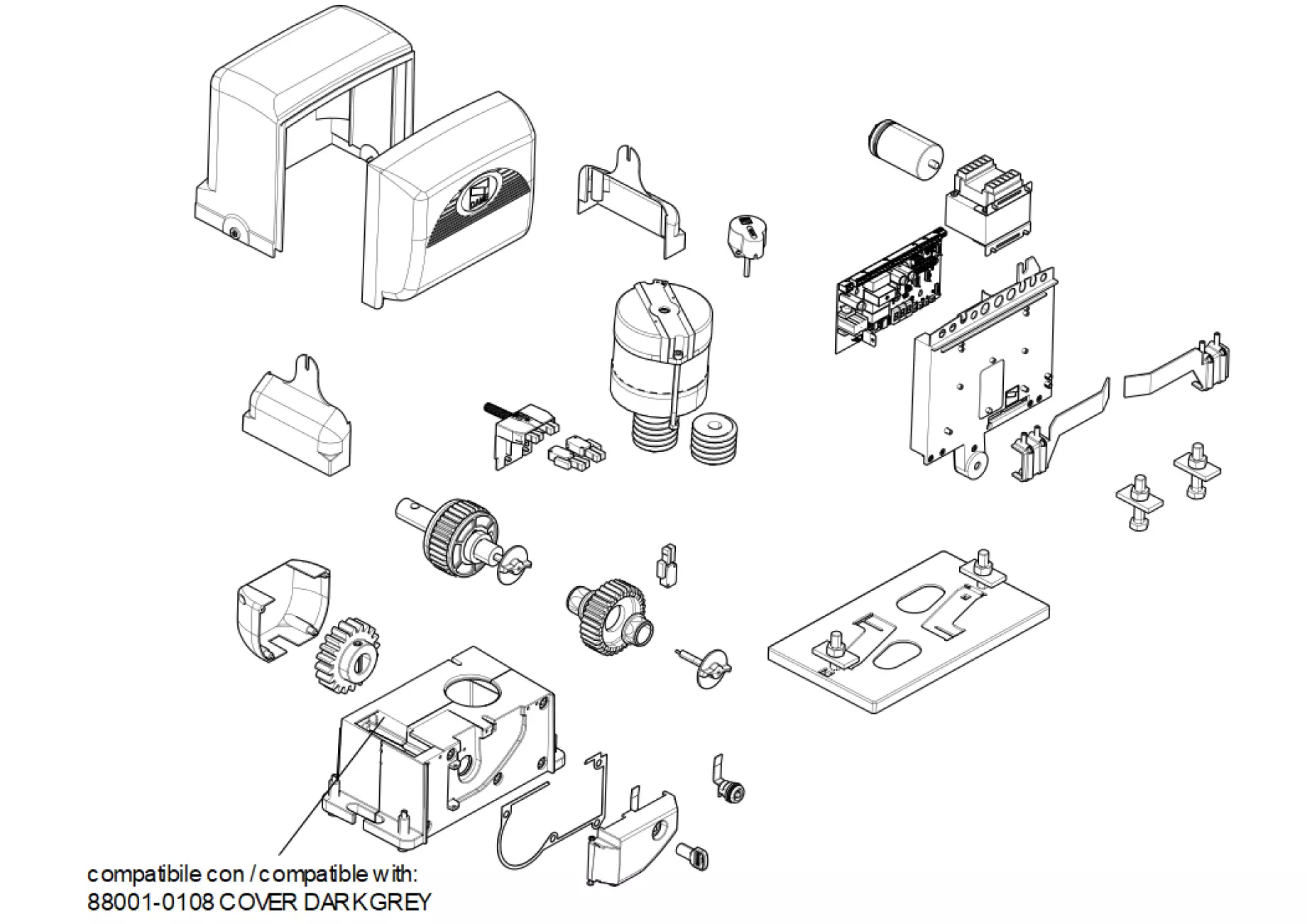 compatibile con / compatible with:
88001-0108 COVER DARKGREY