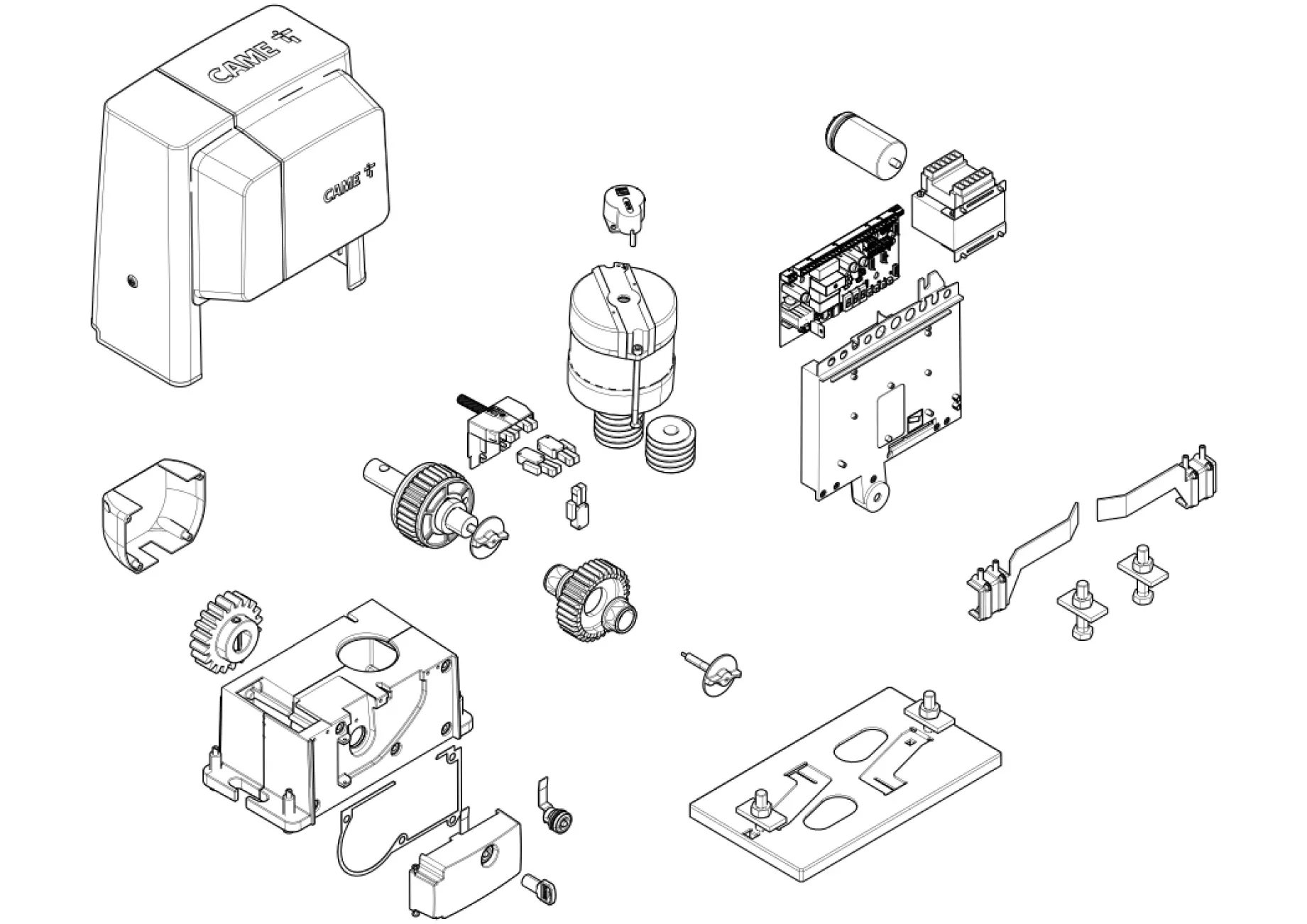 CAME
CAME