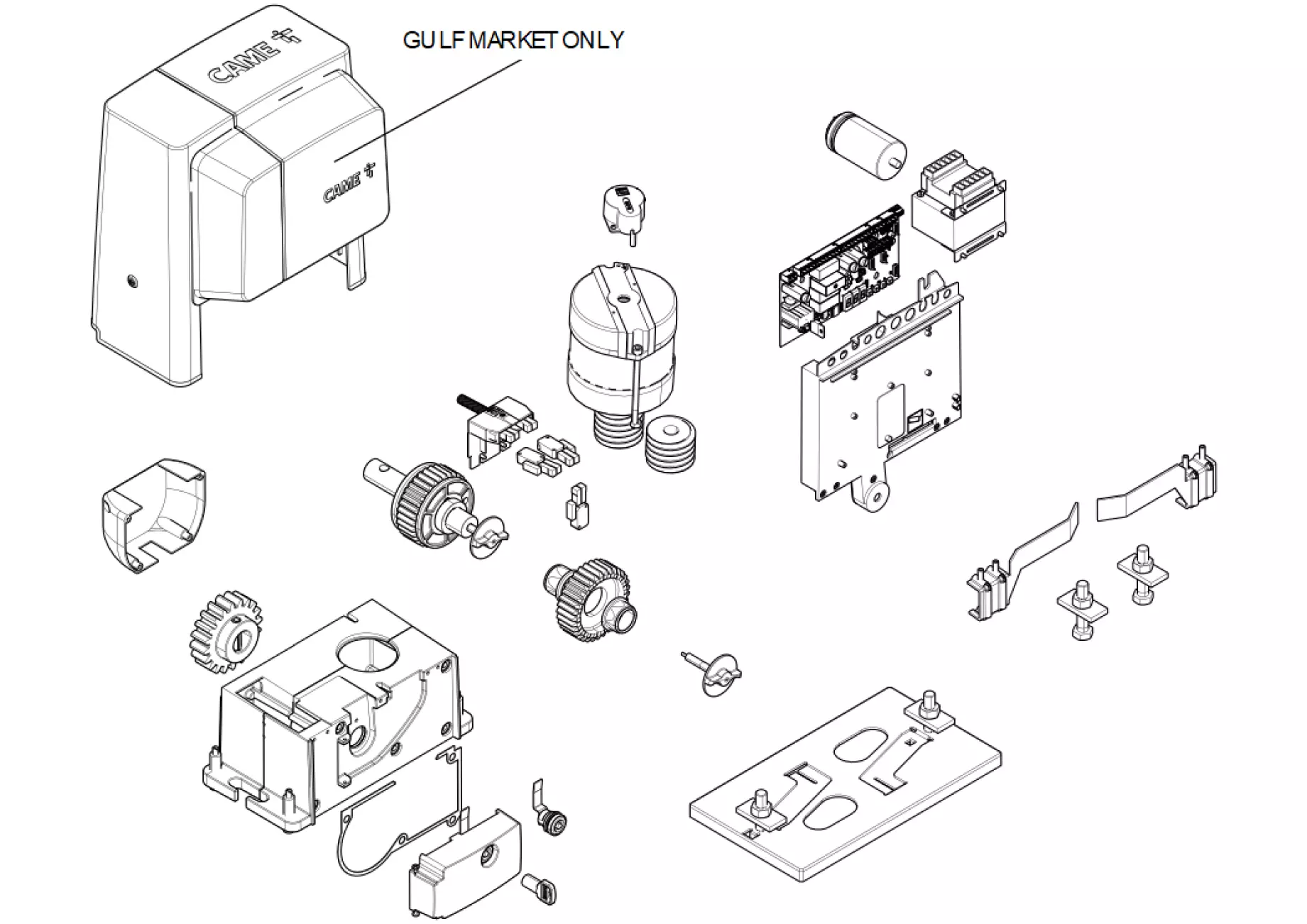 GULF MARKET ONLY

CAME

CAME