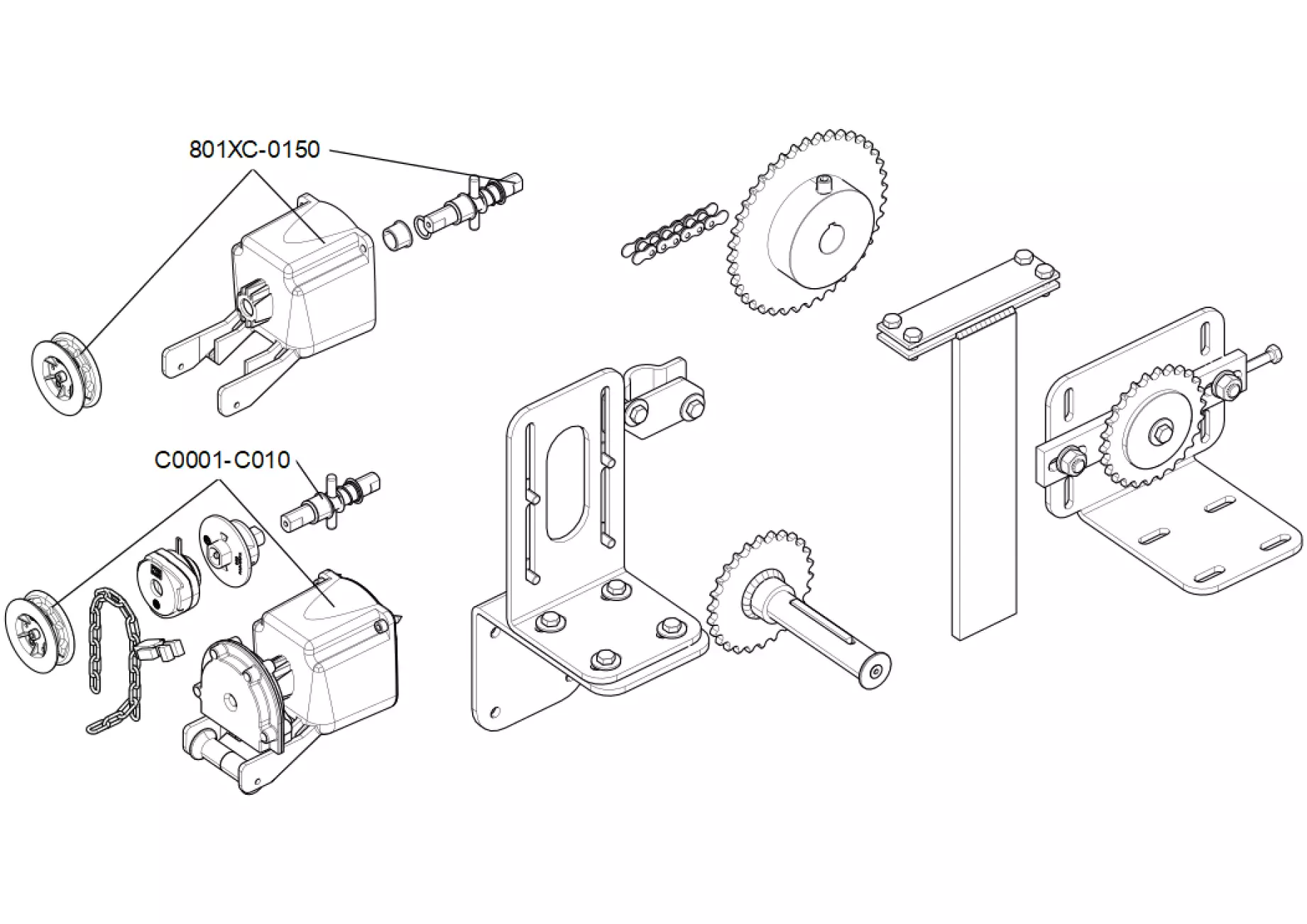 801XC-0150

C0001-C010