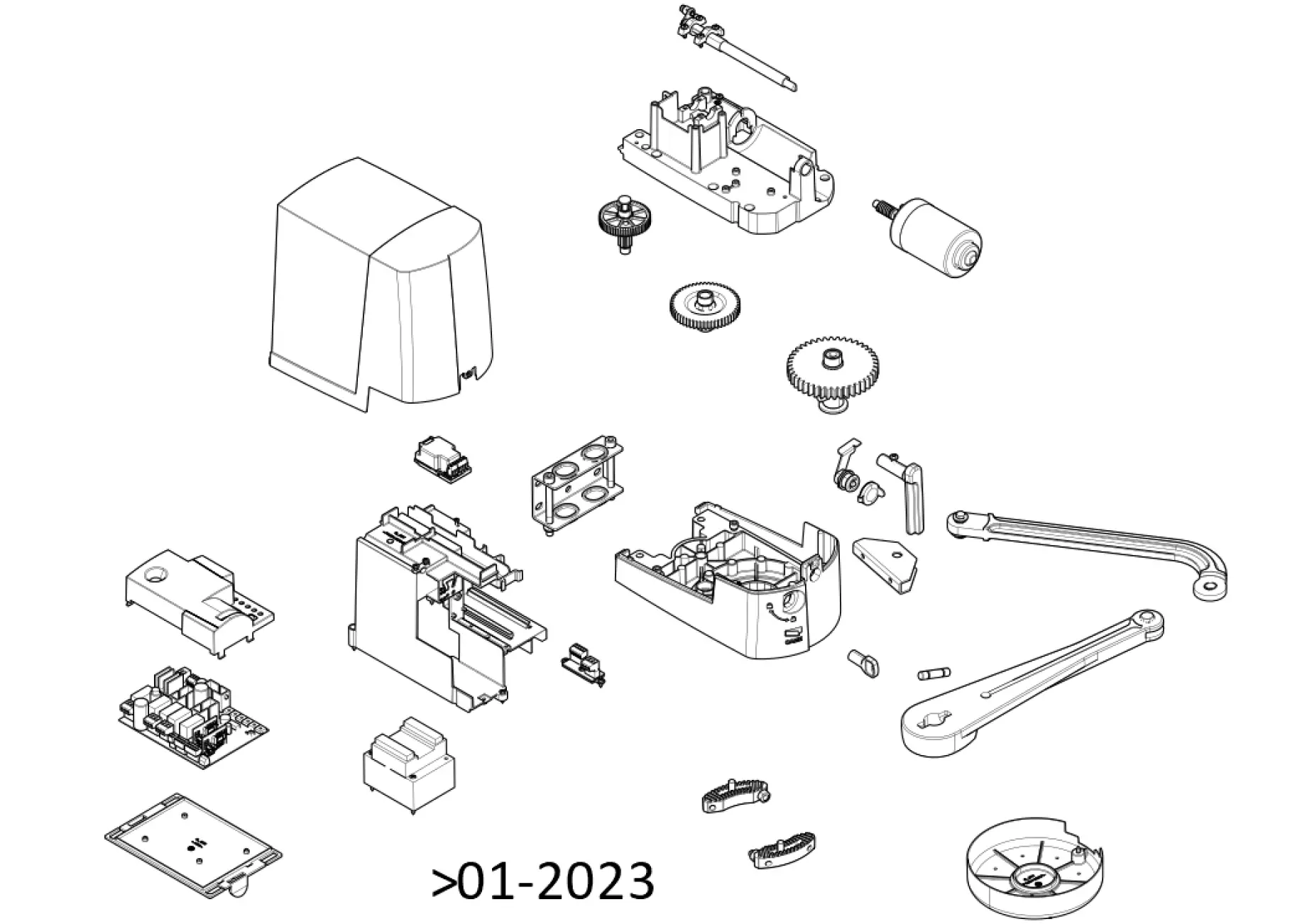 >01-2023