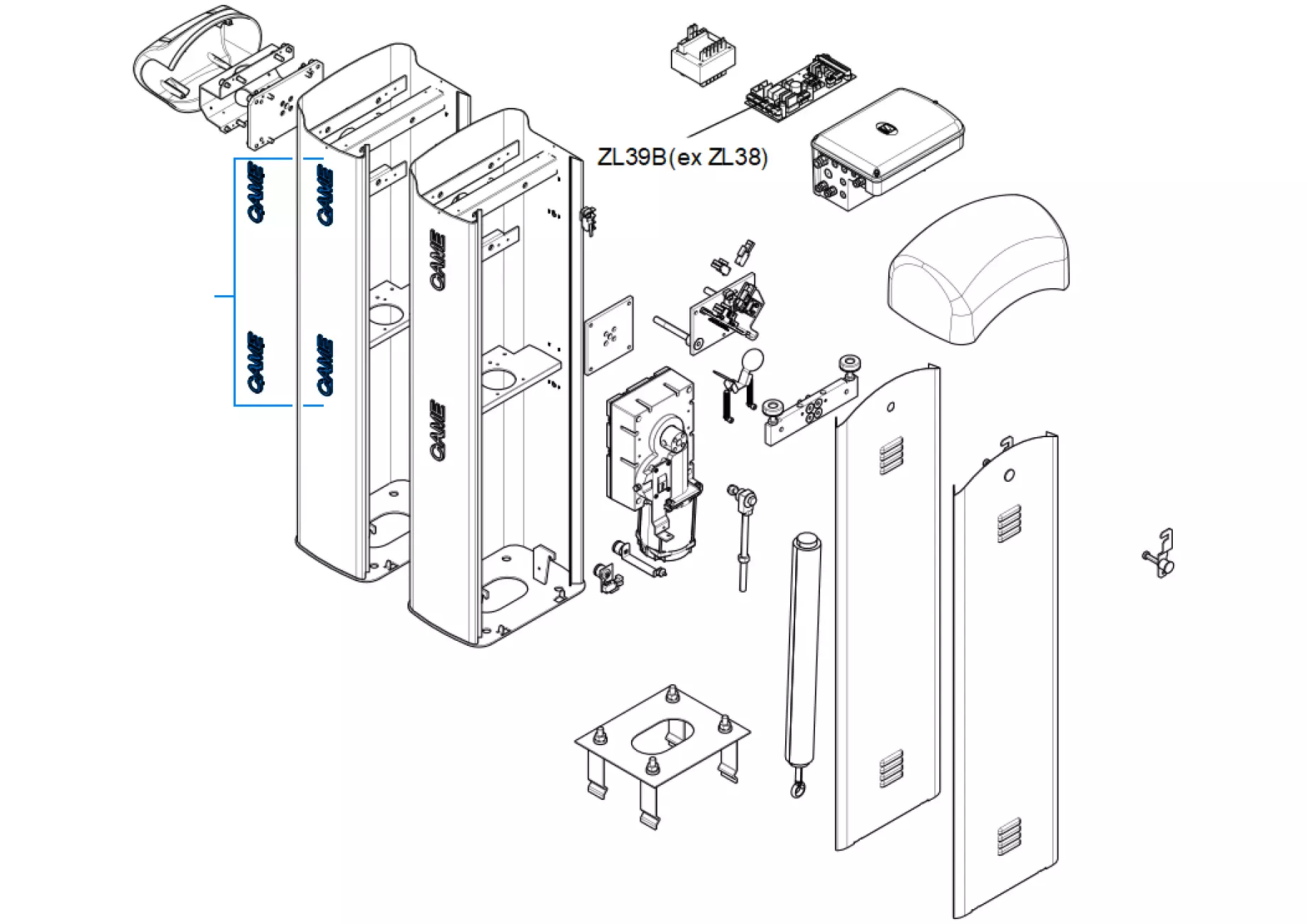 CAME
CAME
CAME
CAME
CAME
CAME
ZL39B(ex ZL38)