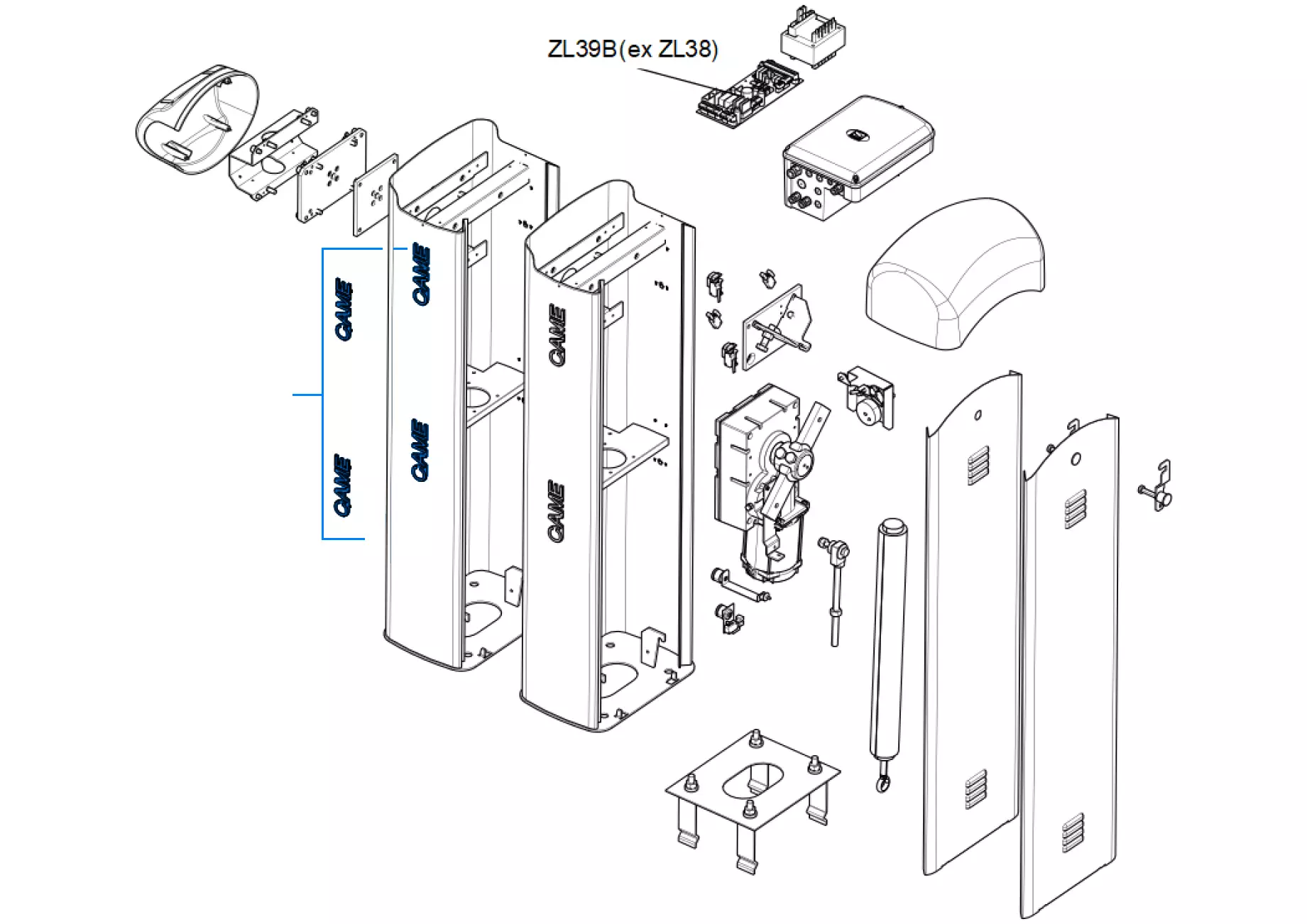 ZL39B(ex ZL38)

CAME

CAME

CAME

CAME

CAME

CAME