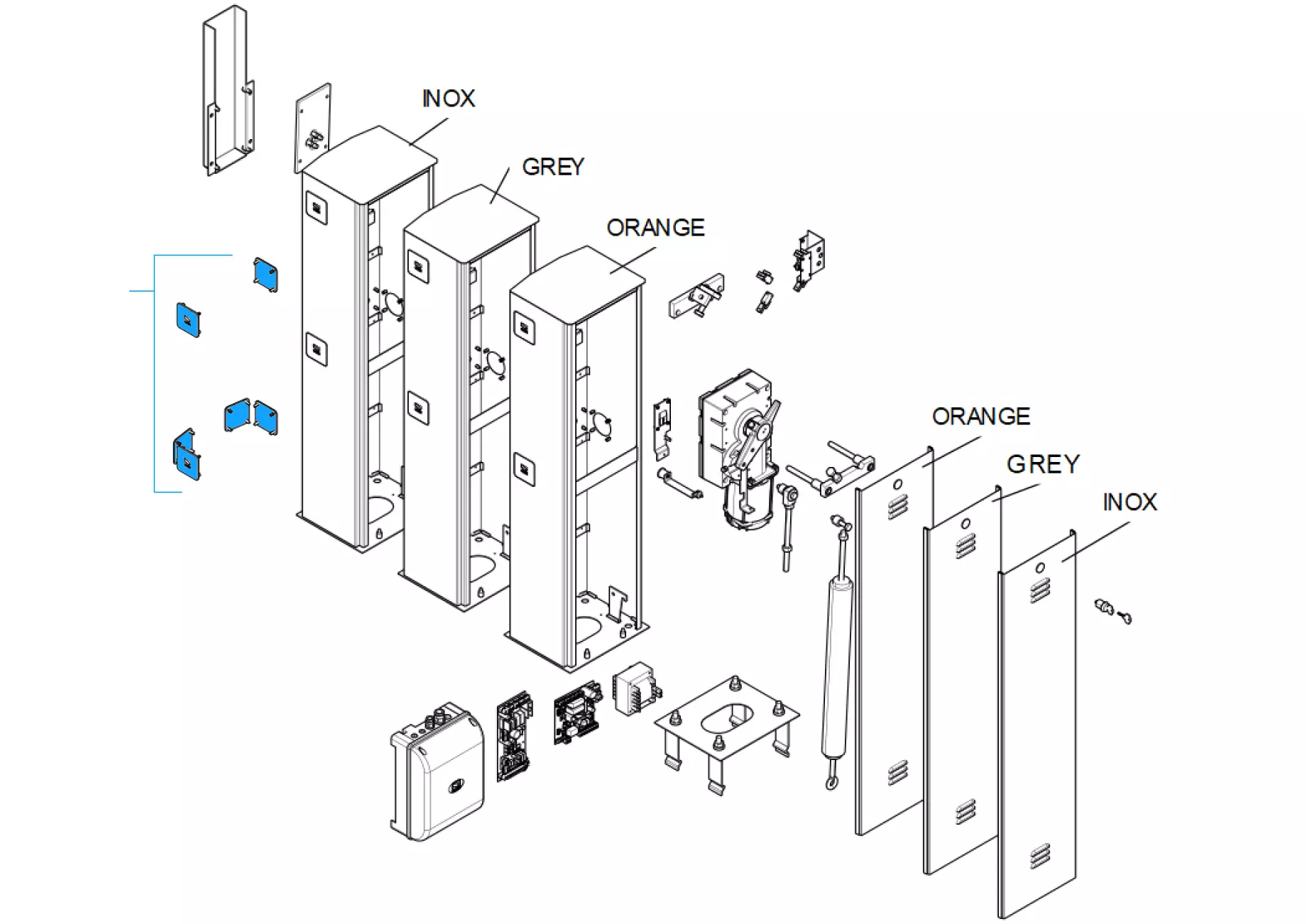 INOX
GREY
ORANGE
ORANGE
GREY
INOX