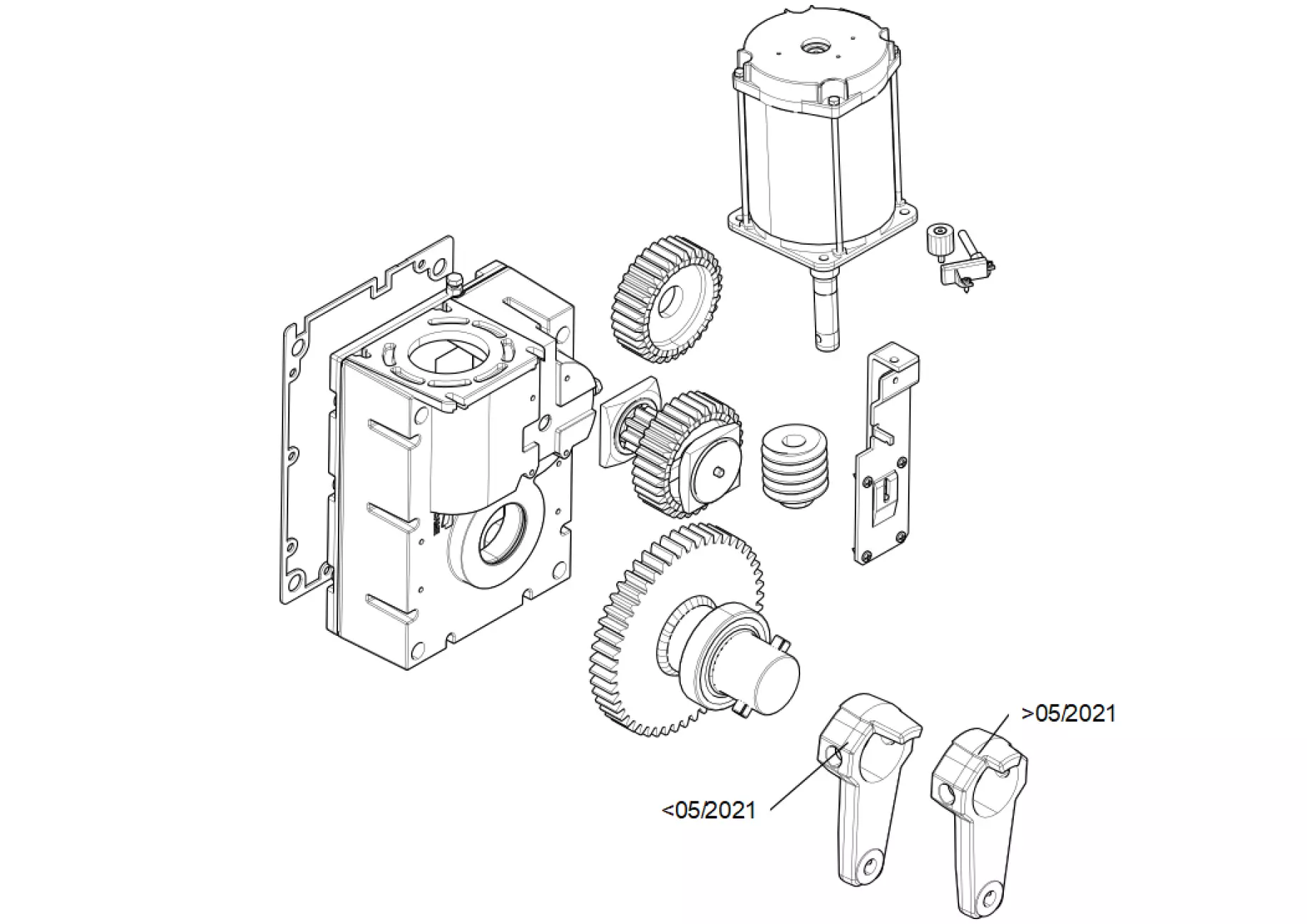 >05/2021

<05/2021