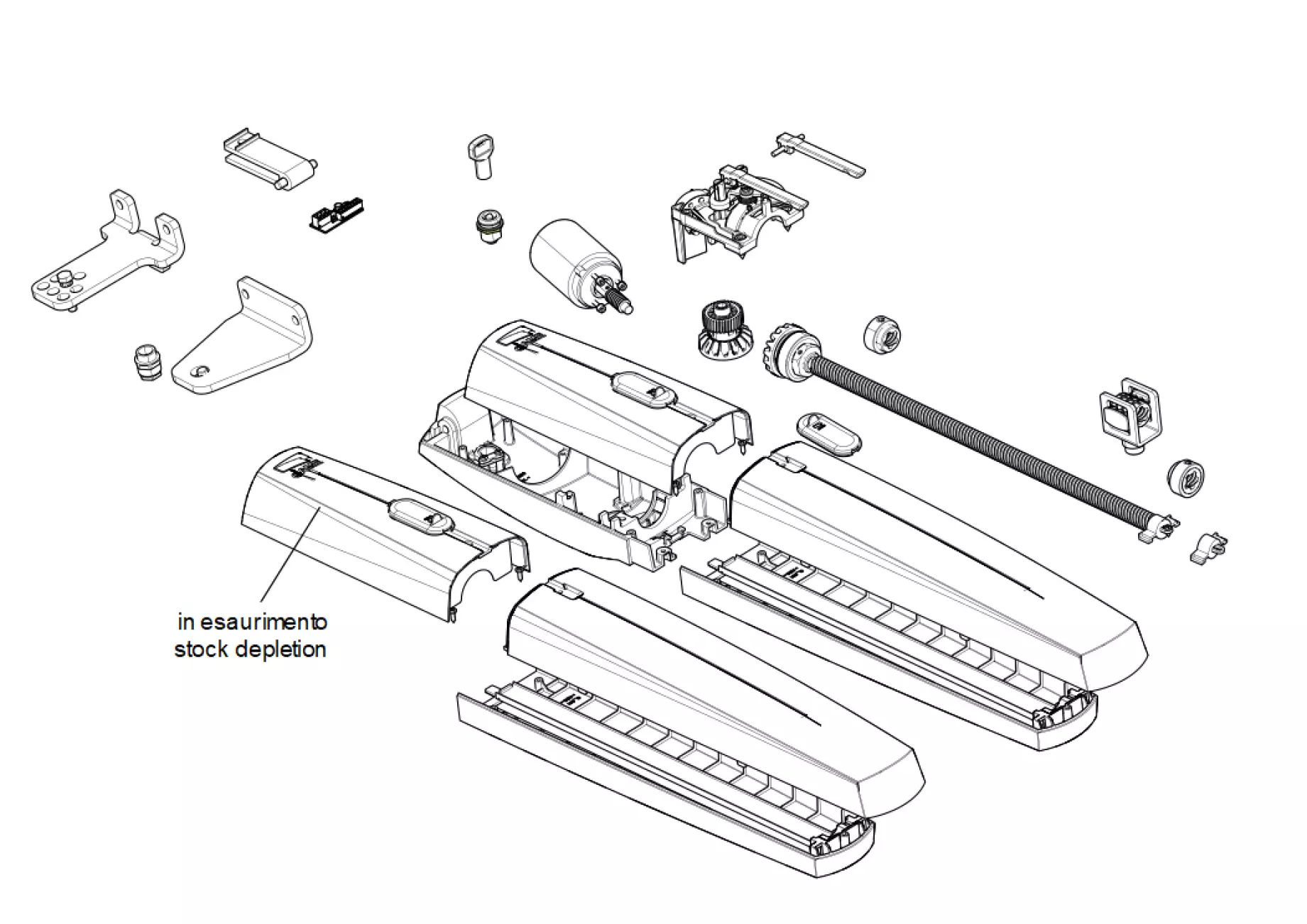 in esaurimento
stock depletion