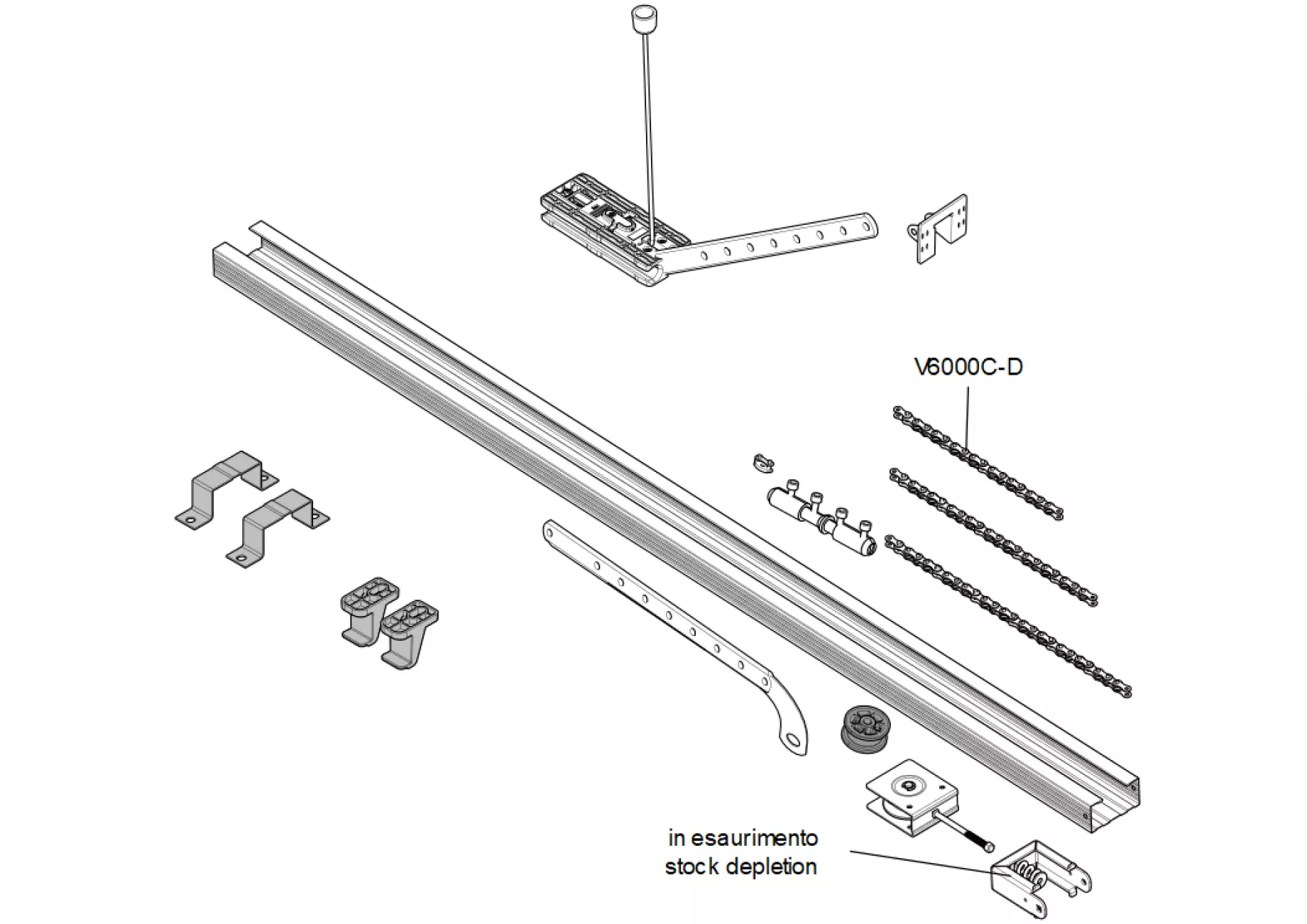 V6000C-D

in esaurimento
stock depletion