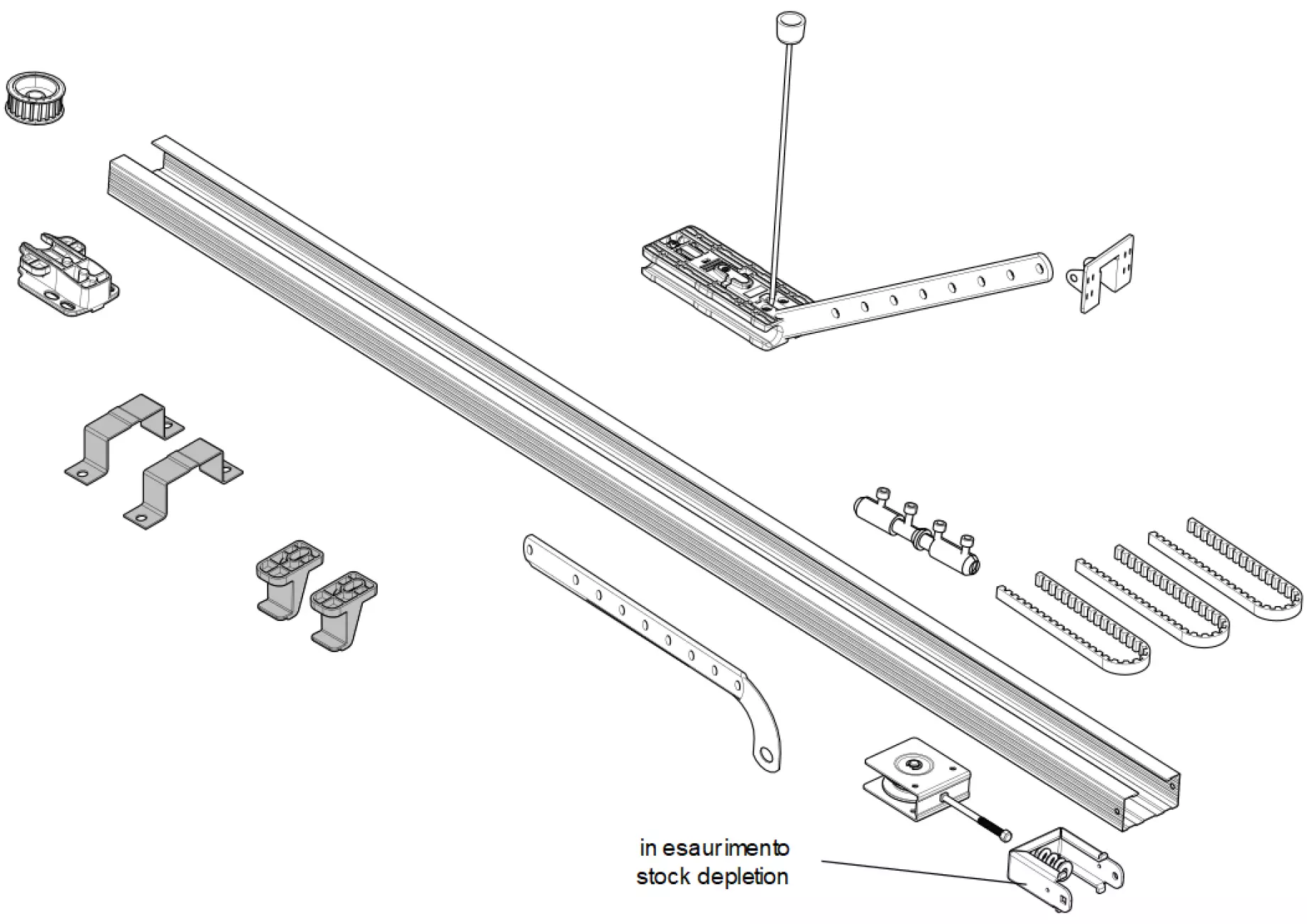 in esaurimento
stock depletion