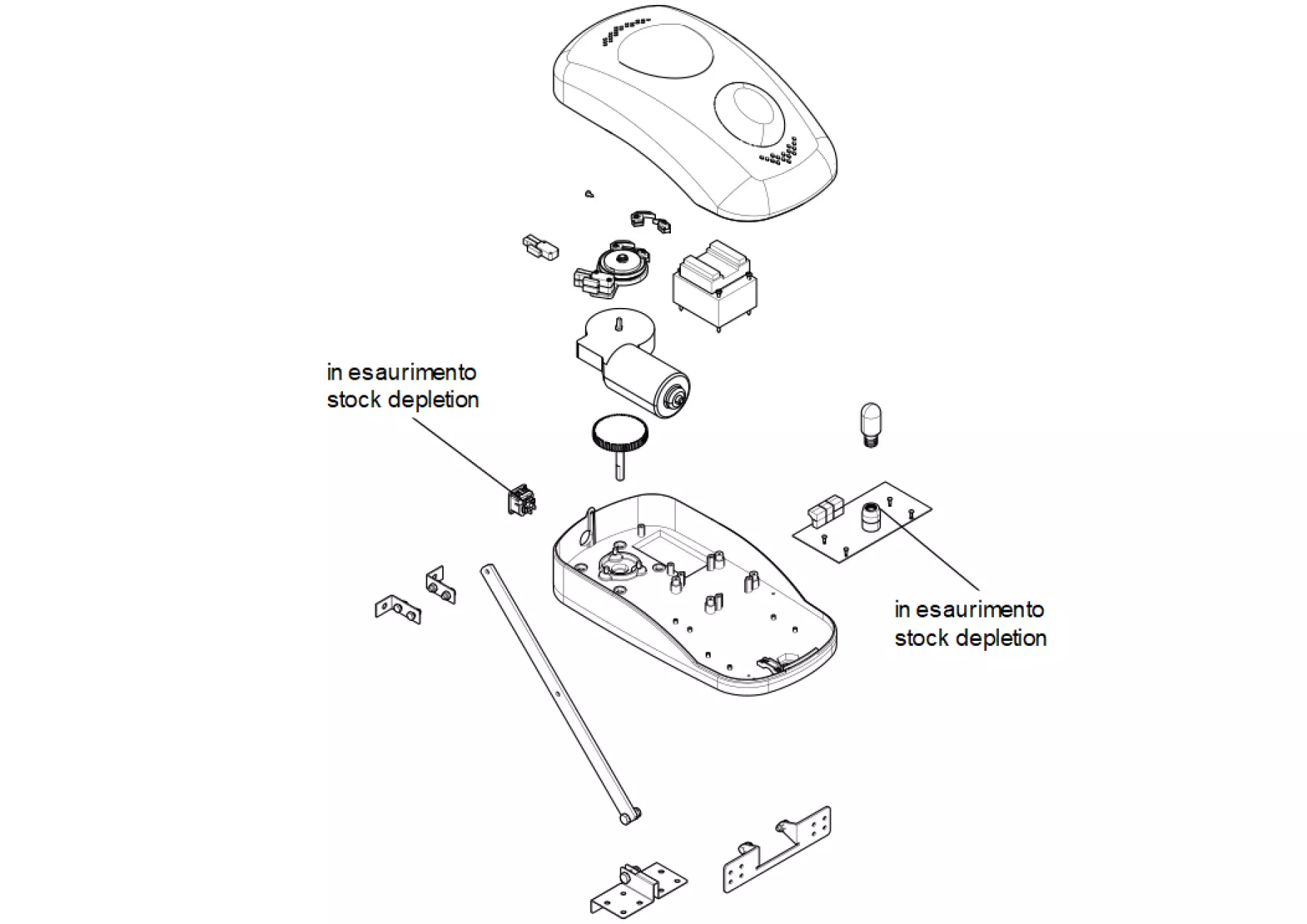 in esaurimento
stock depletion

in esaurimento
stock depletion