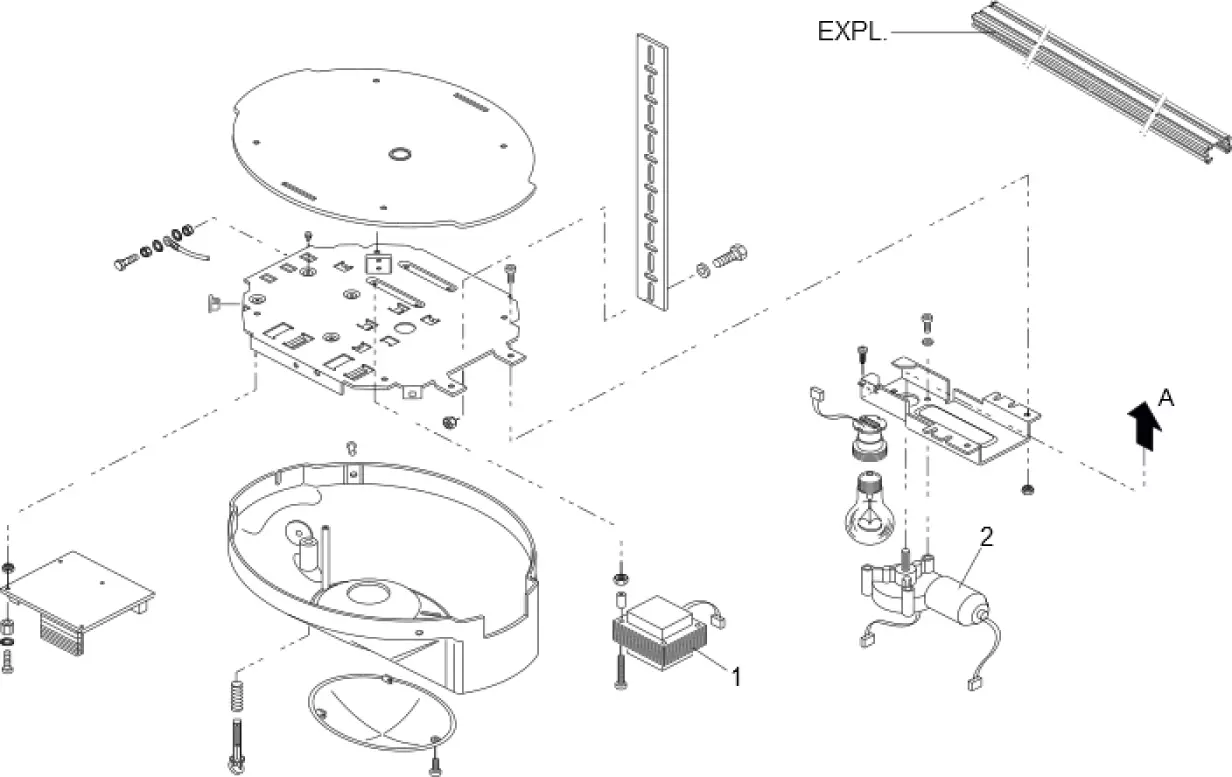 EXPL.

A

2

1