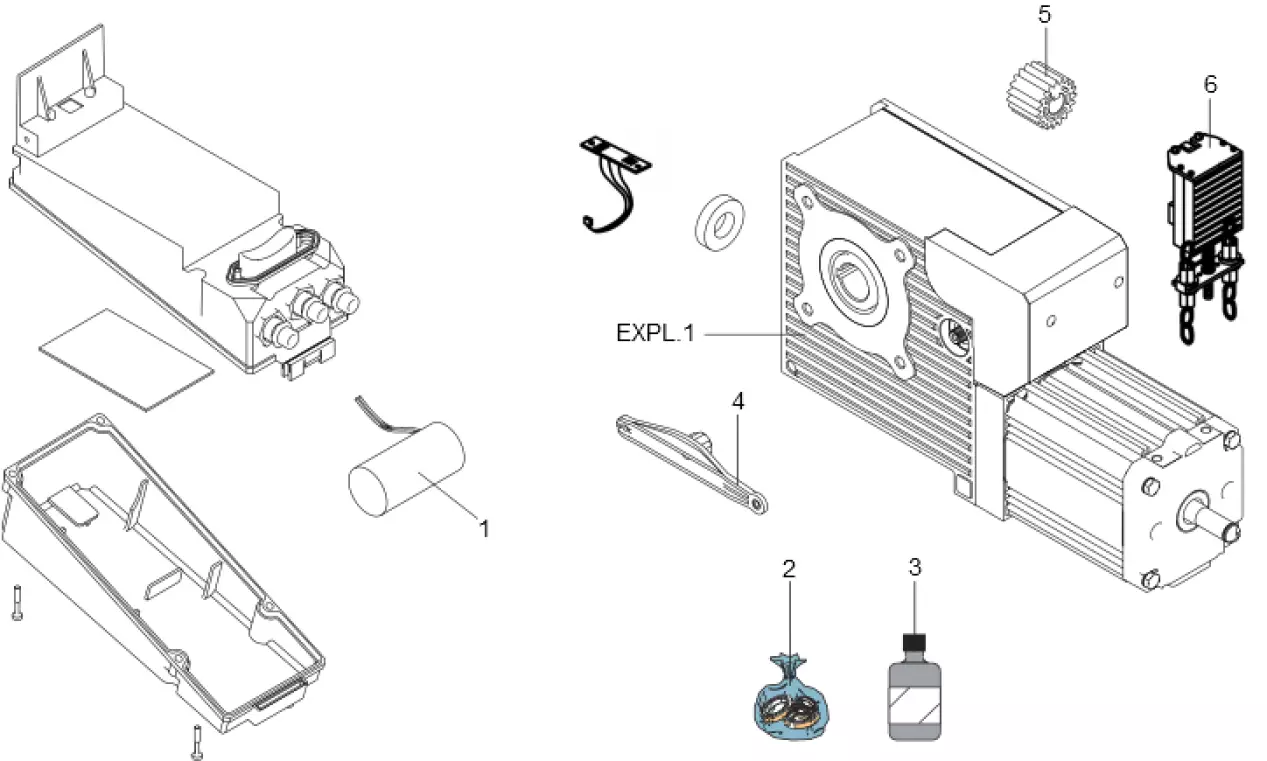 5
6
EXPL.1
4
1
2
3