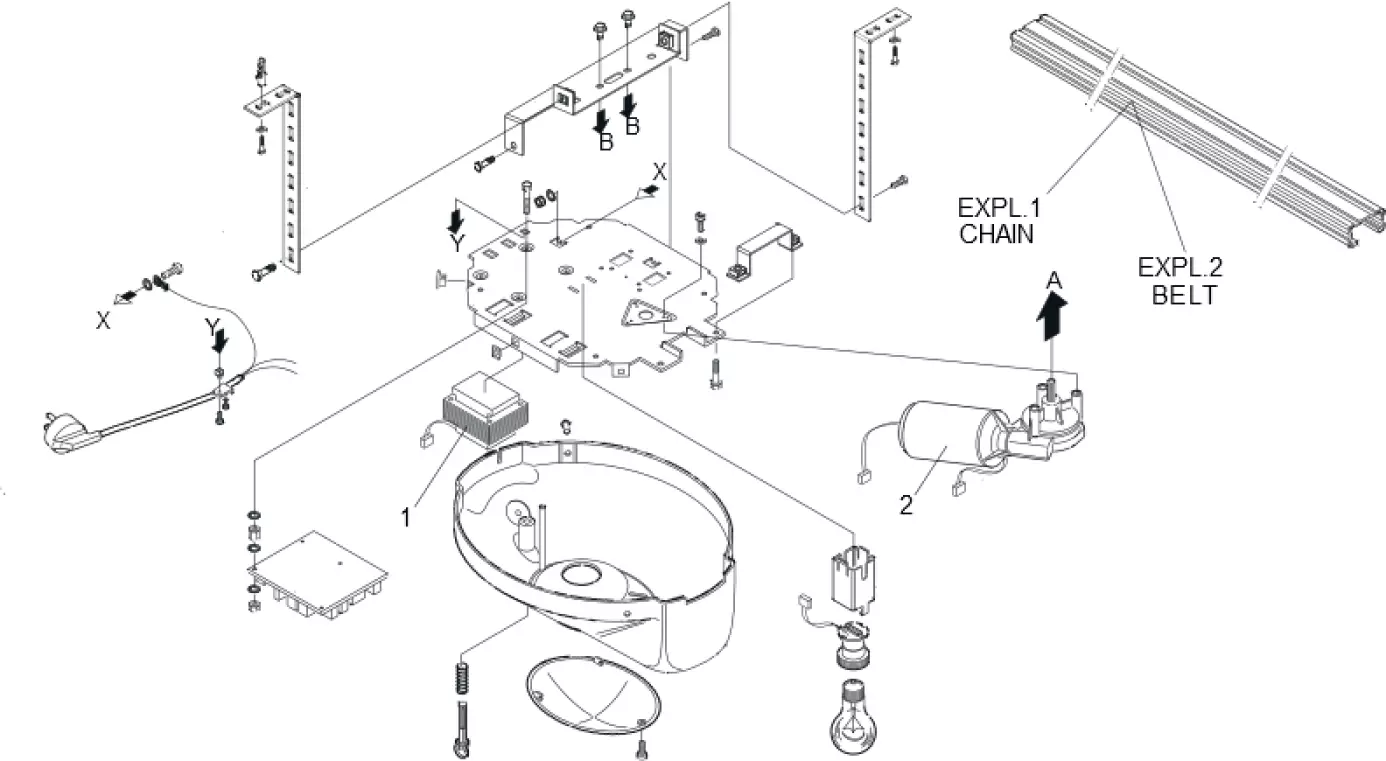 B
B
X
Y
X
Y
EXPL.1
CHAIN
EXPL.2
BELT
A
1
2