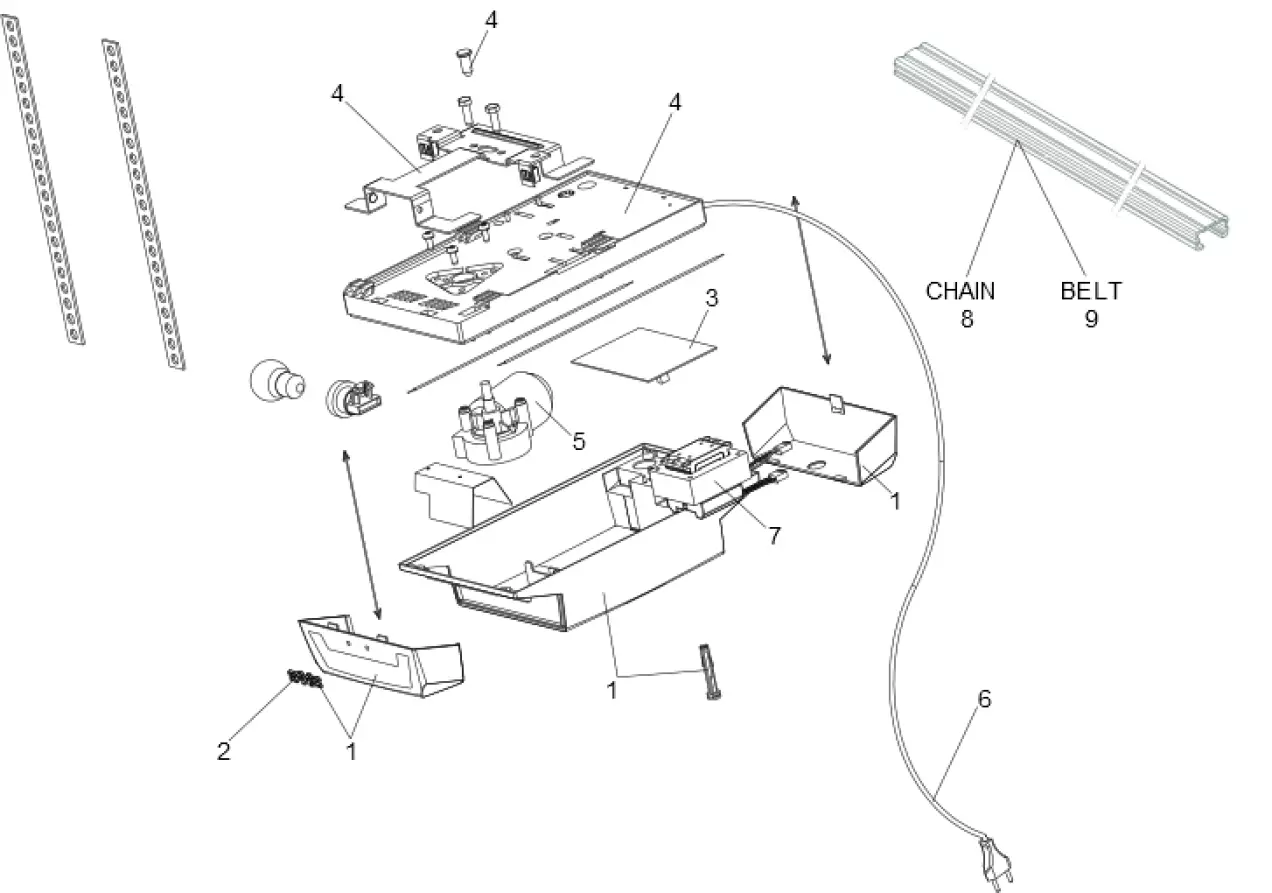 4
4
4
CHAIN
8
BELT
9
3
5
1
7
1
2
1
6