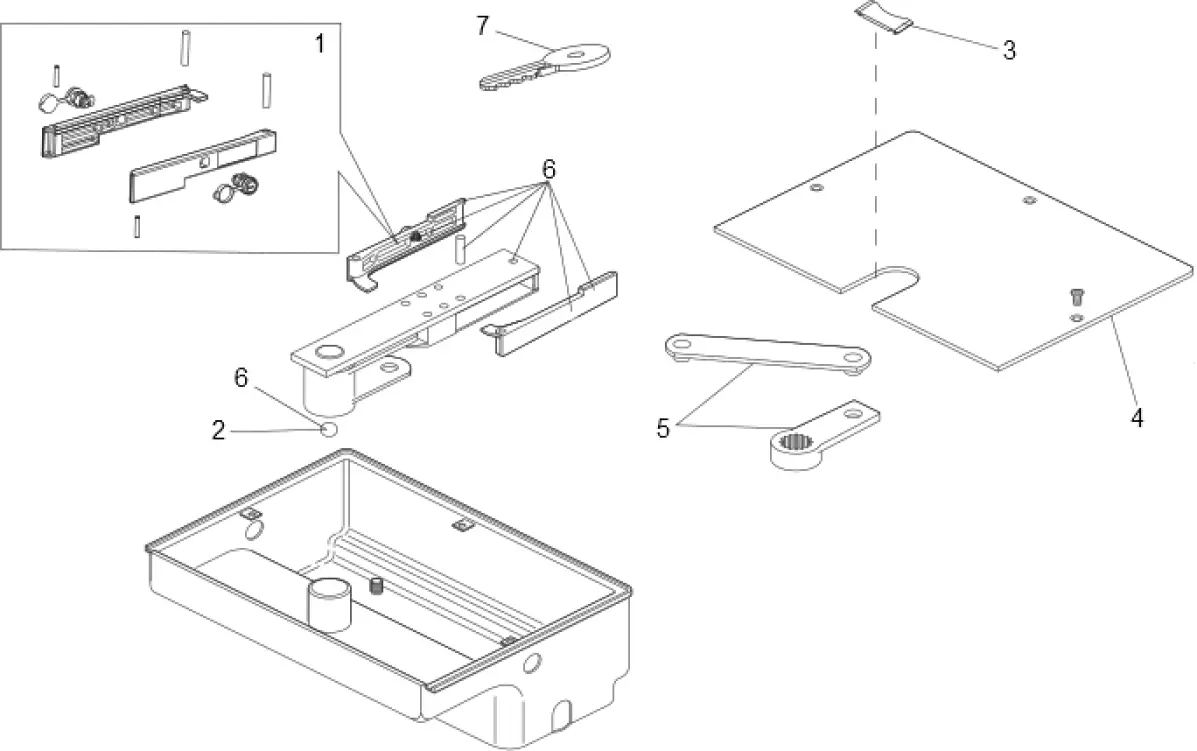 1
7
3
6
6
2
5
4