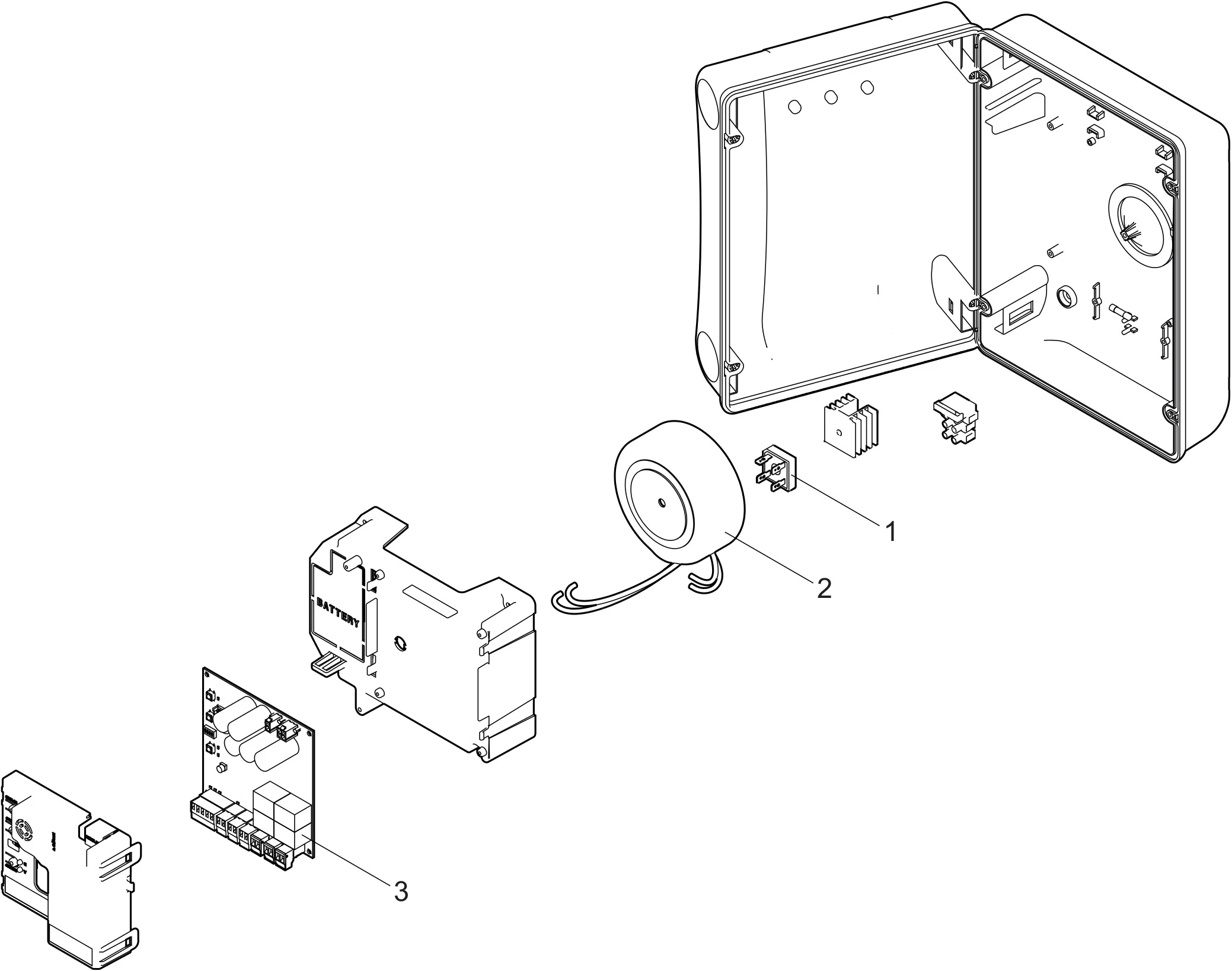 BATTERY

1

2

3