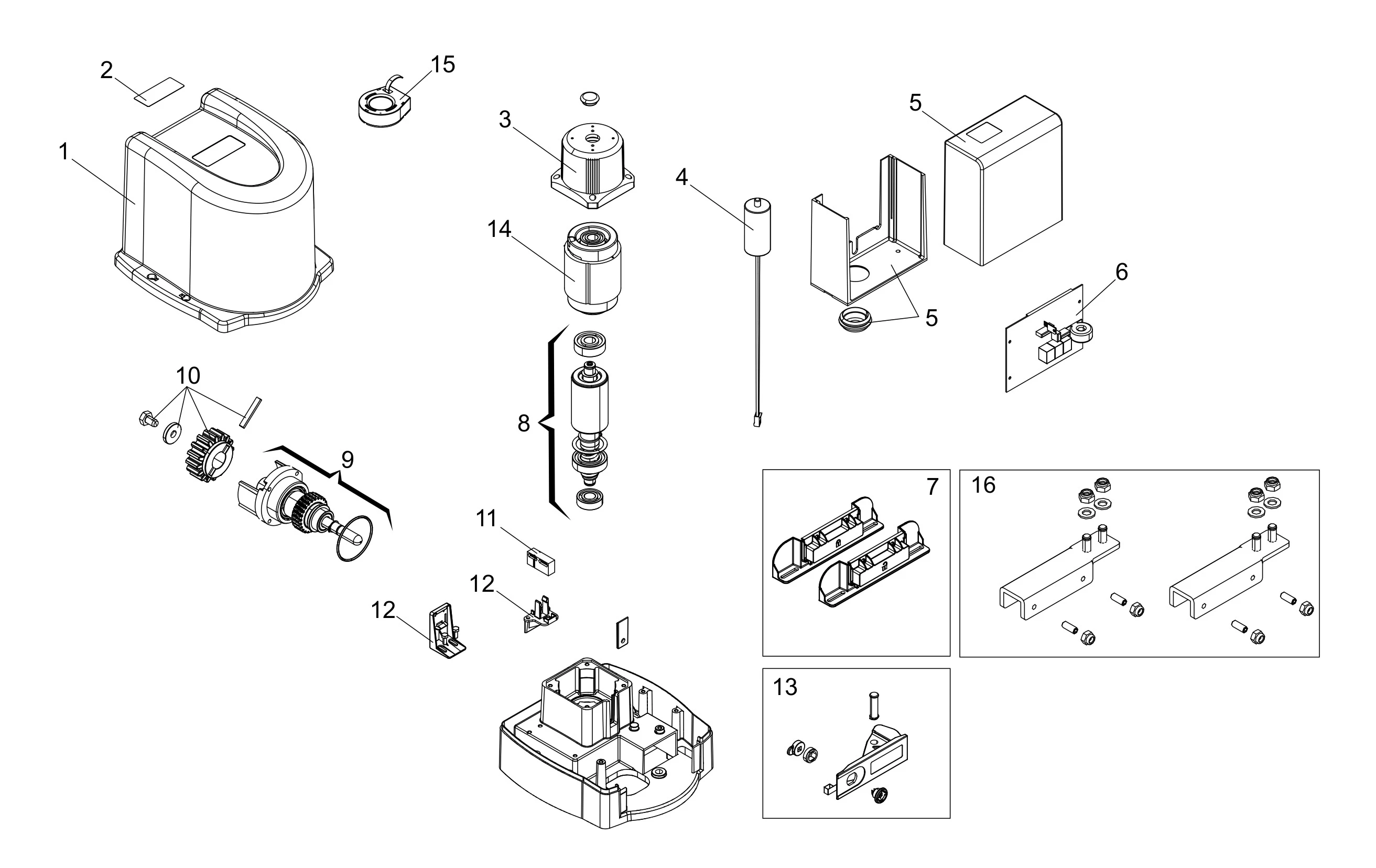 2
15
1
3
5
4
14
5
6
10
8
9
7
16
11
12
12
13