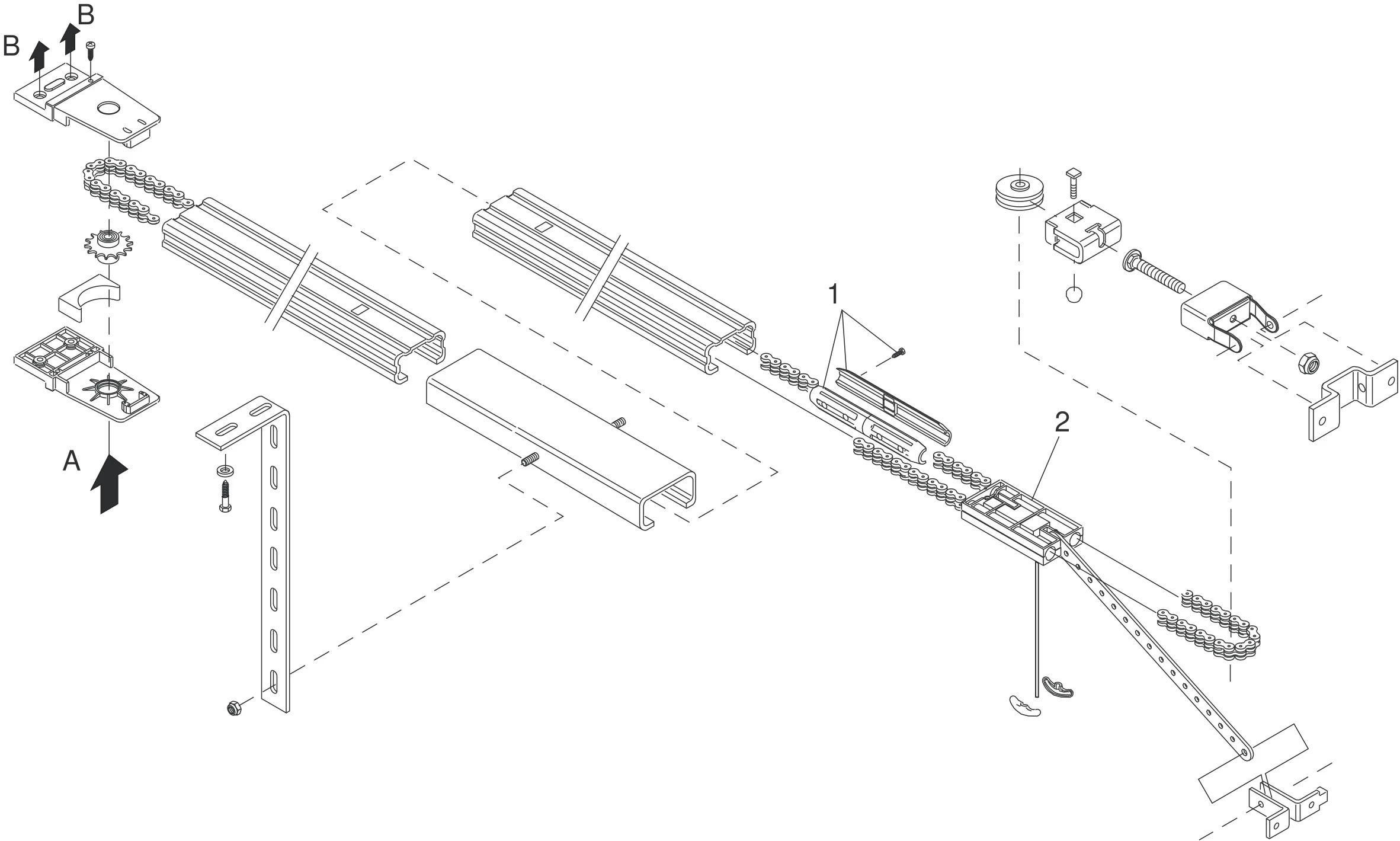 B
B
A
1
2