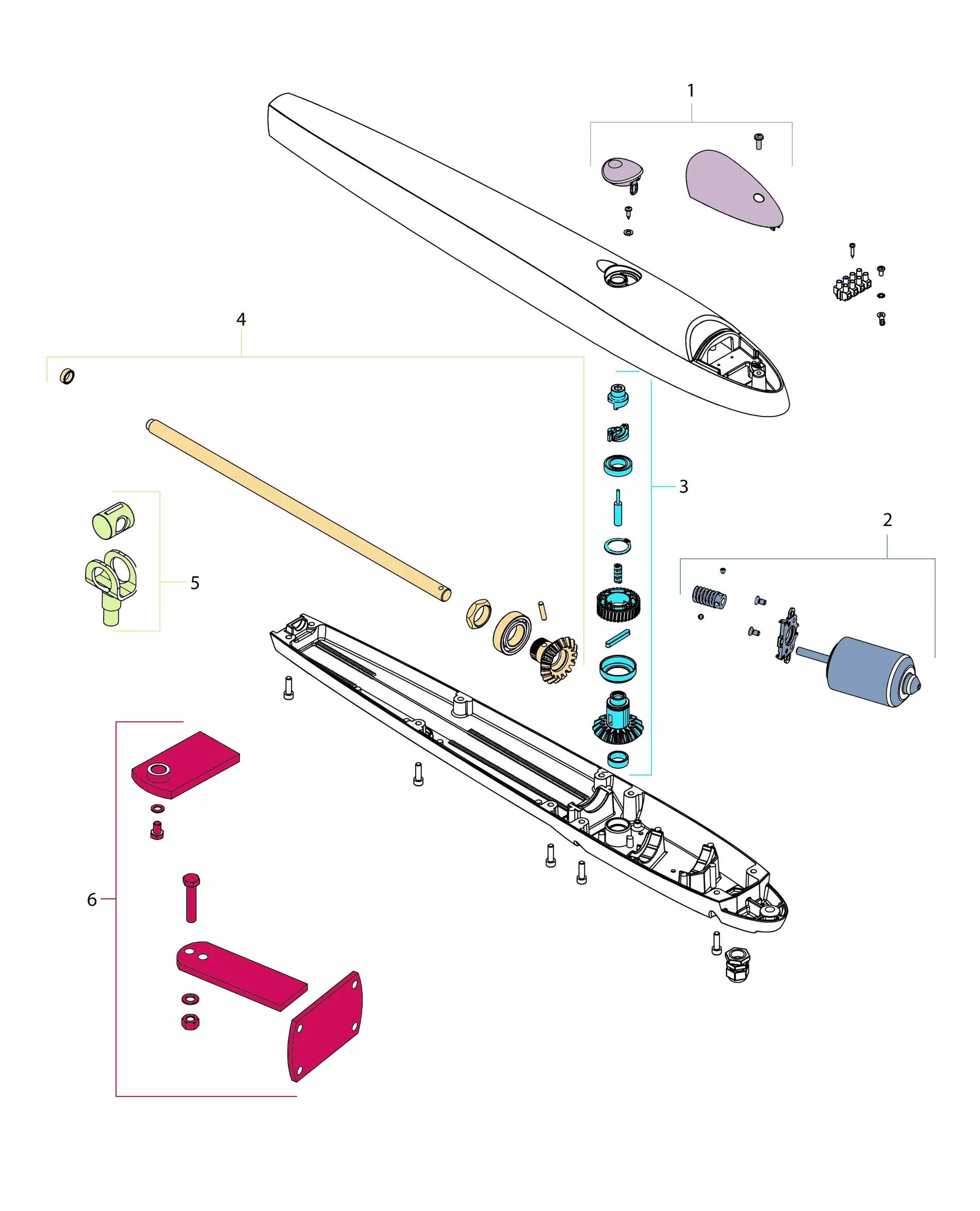 1
4
3
2
5
6