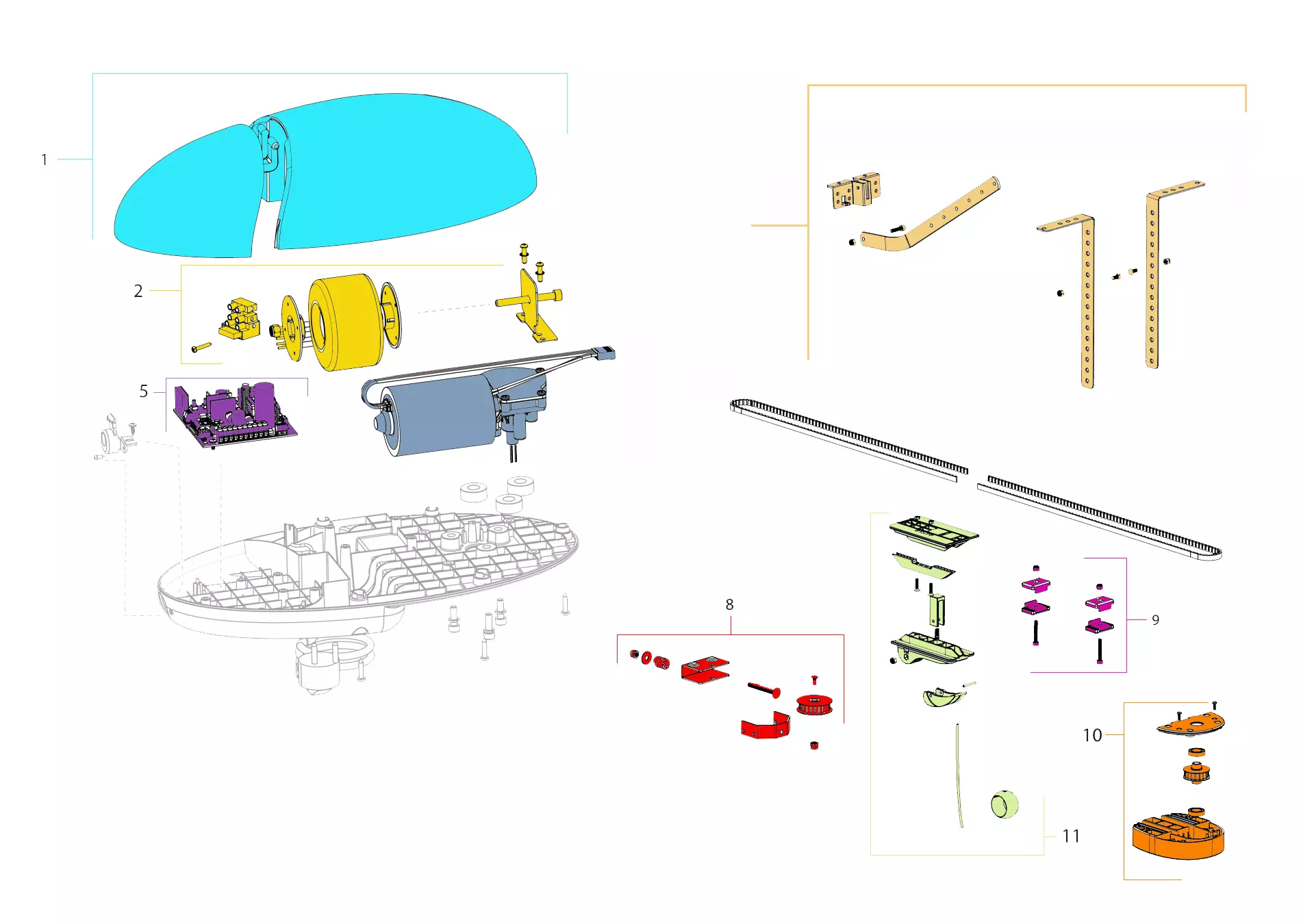 1

2

5

8

9

10

11