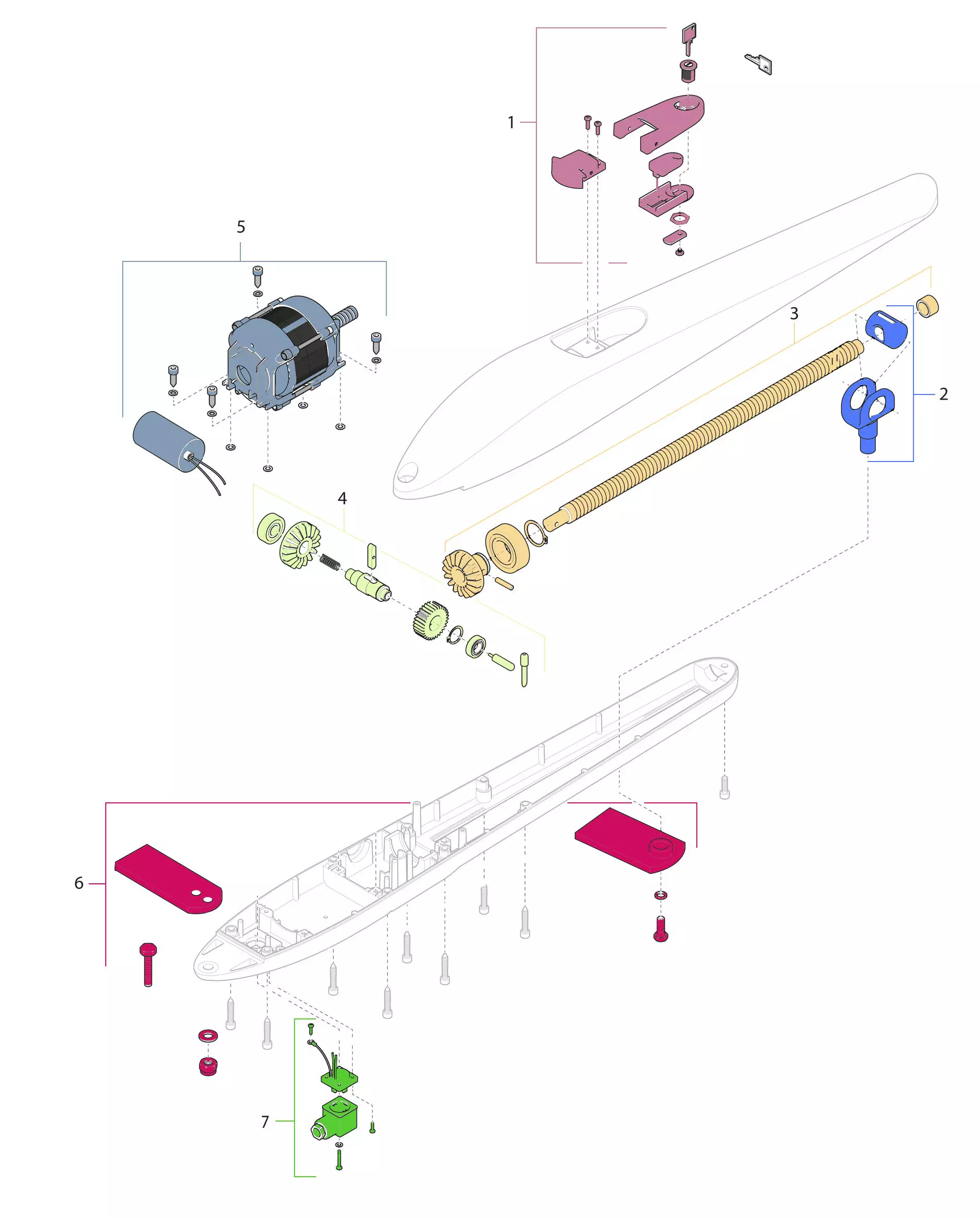 1

5

3

2

4

6

7