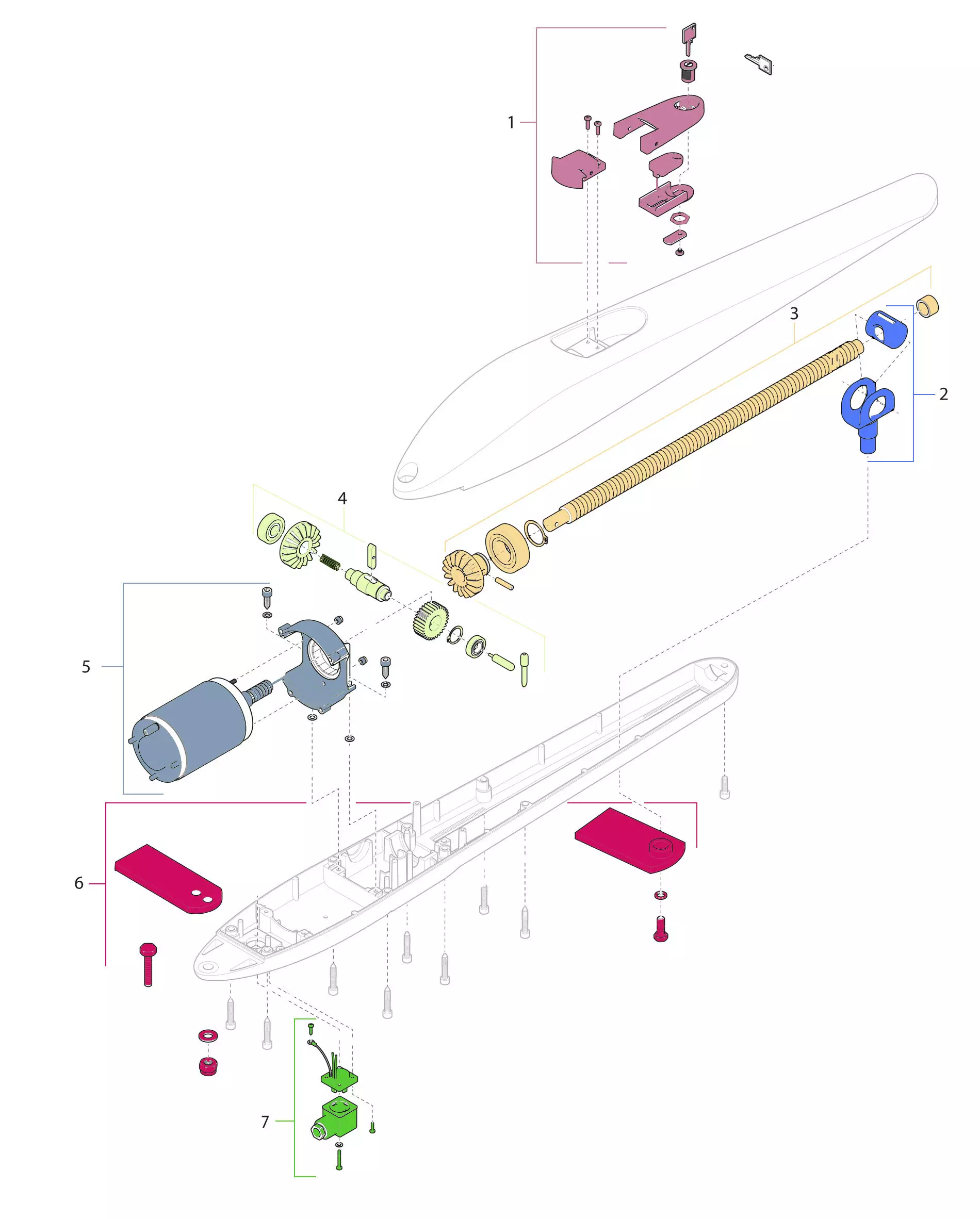 1

3

2

4

5

6

7