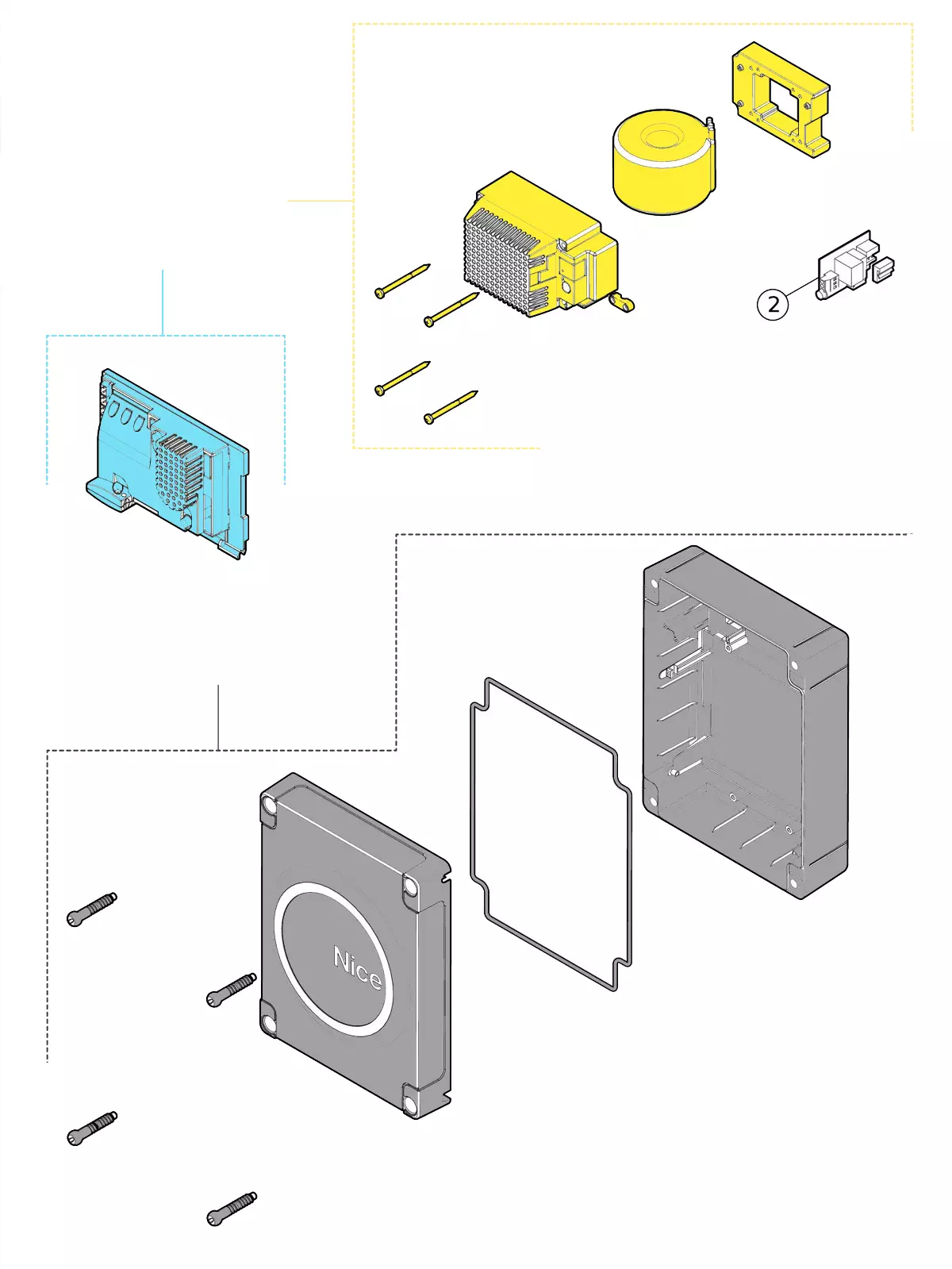 2

Nice