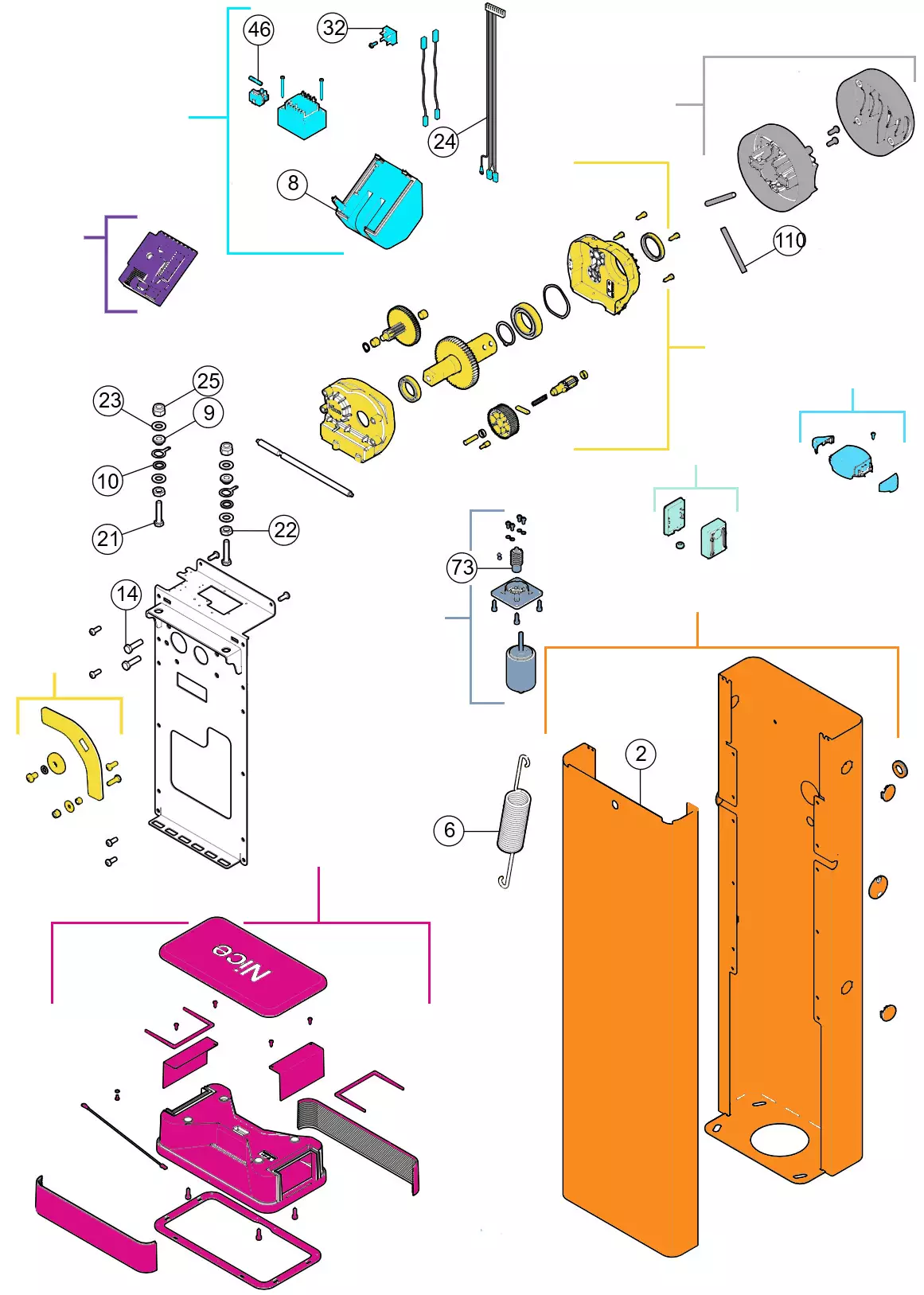 46
32
24
8
110
25
23
9
10
21
22
14
73
2
6
Nice