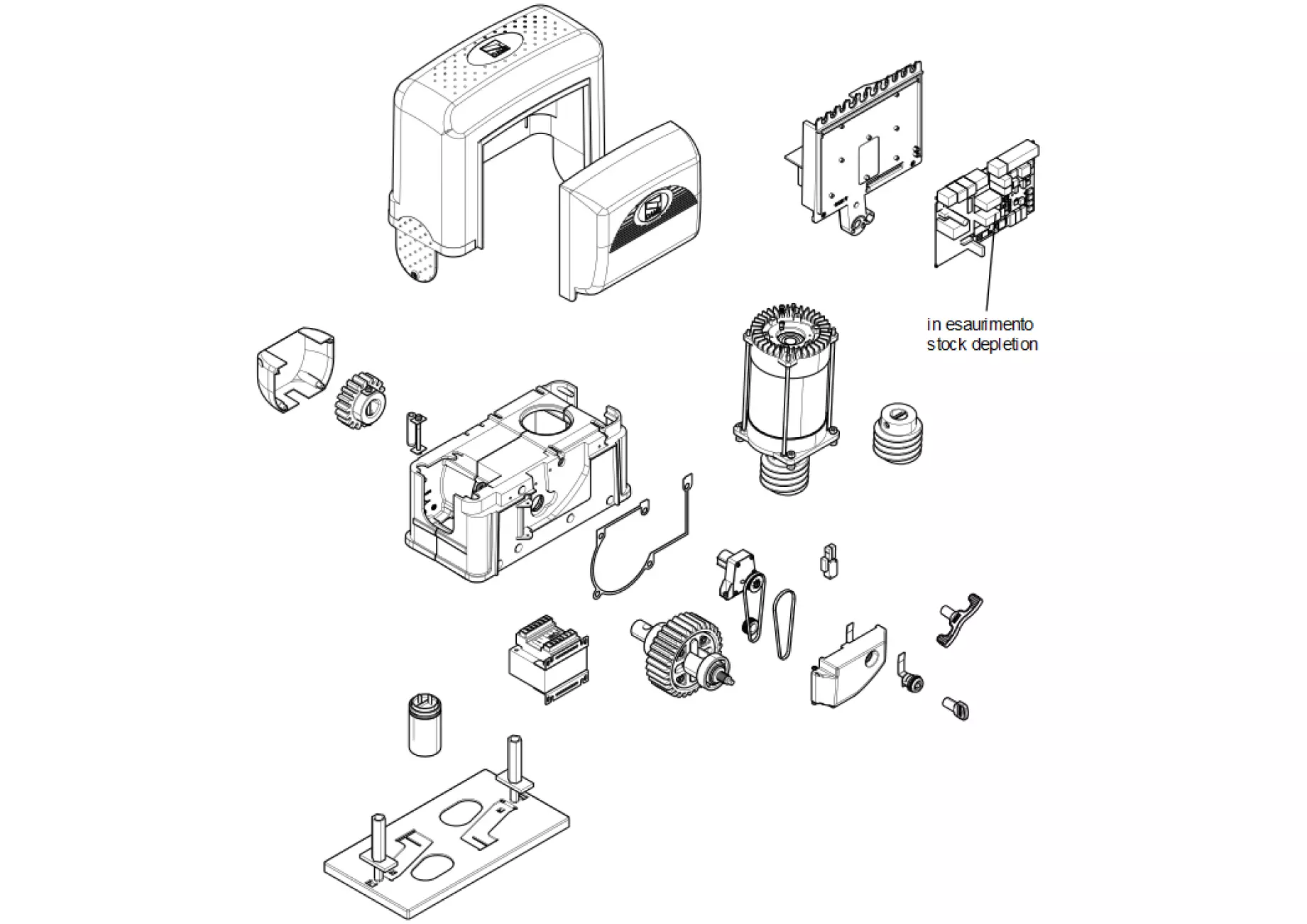 in esaurimento
stock depletion