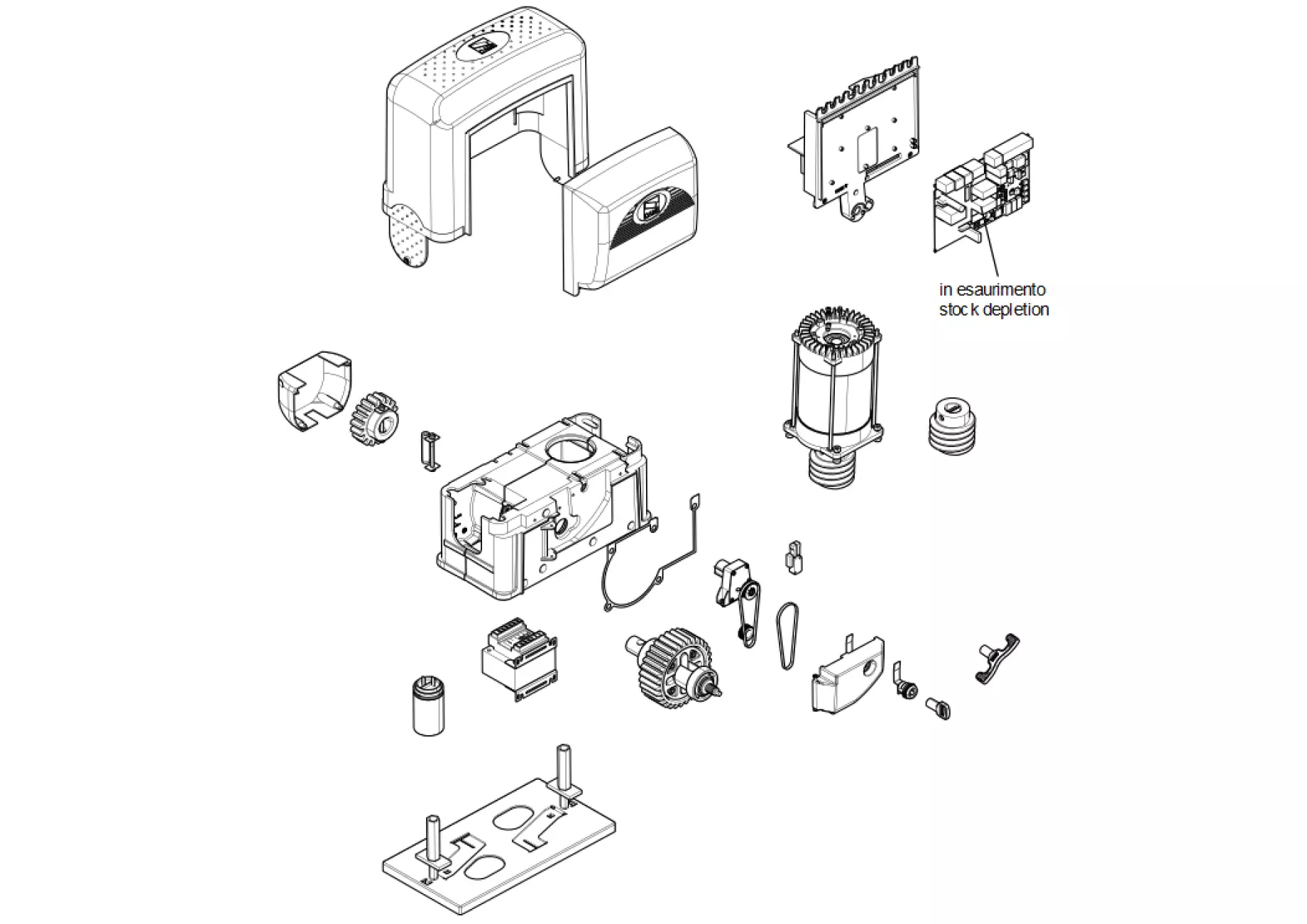 in esaurimento
stock depletion