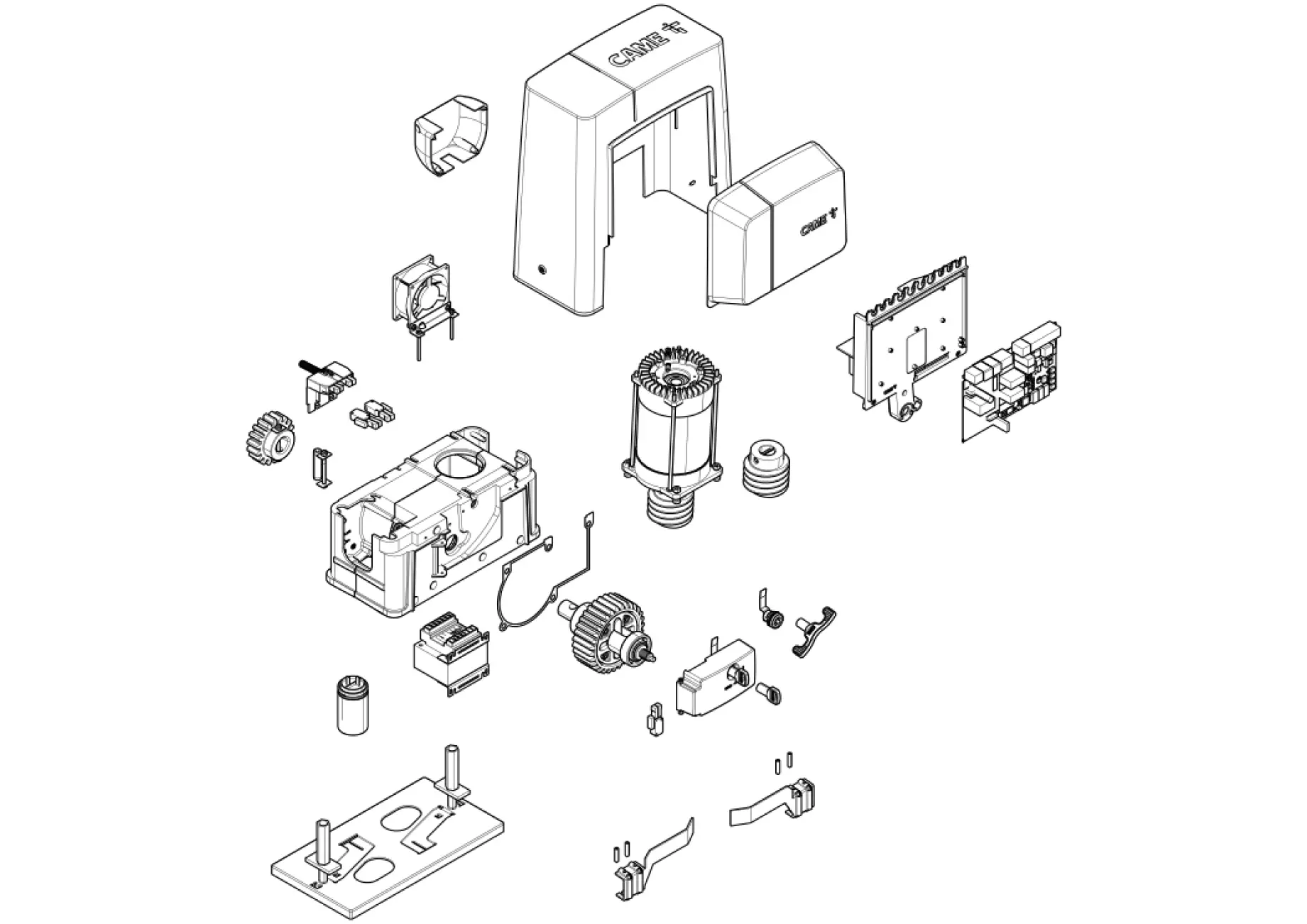 CAME
CAME