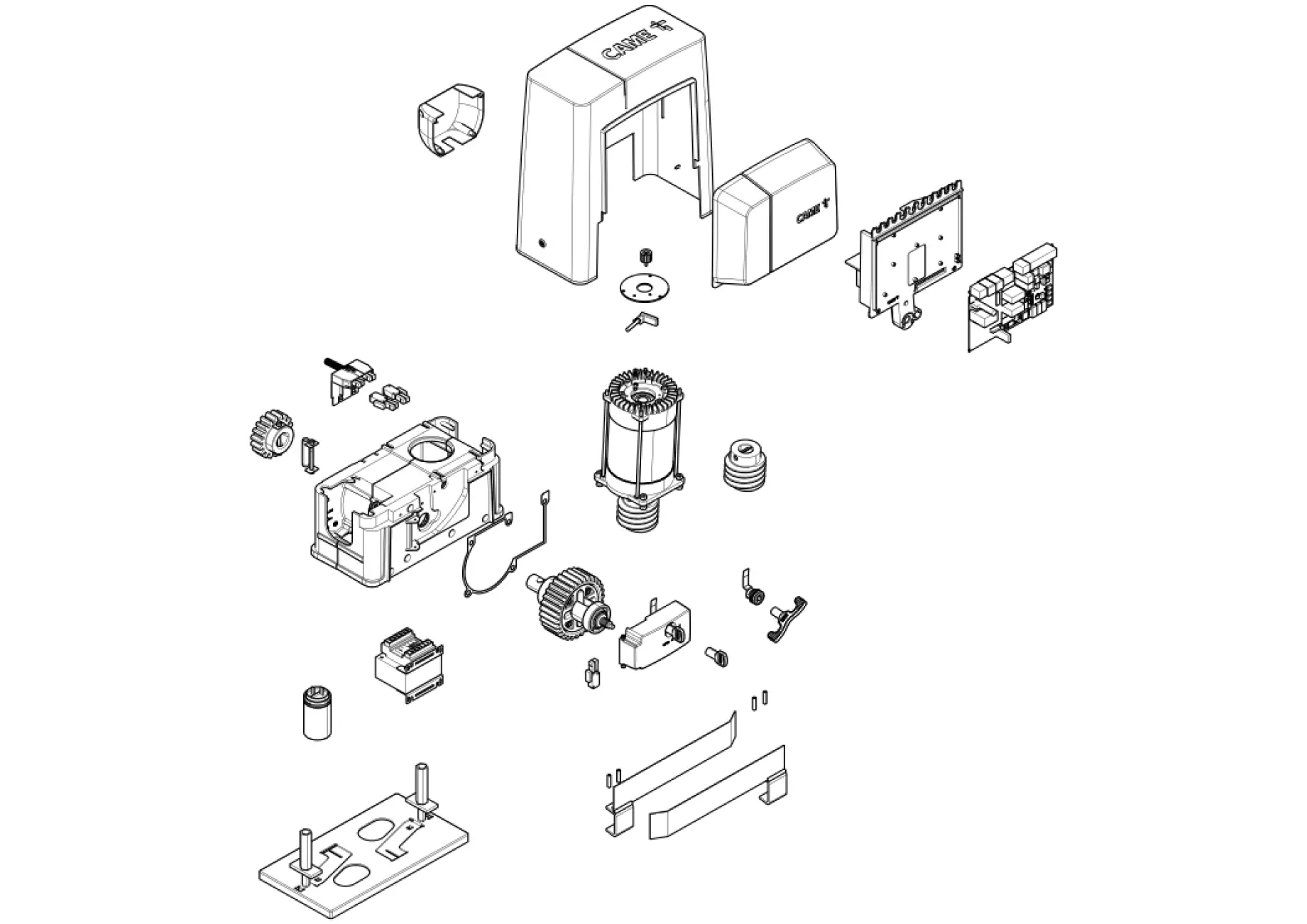 CAME
CAME