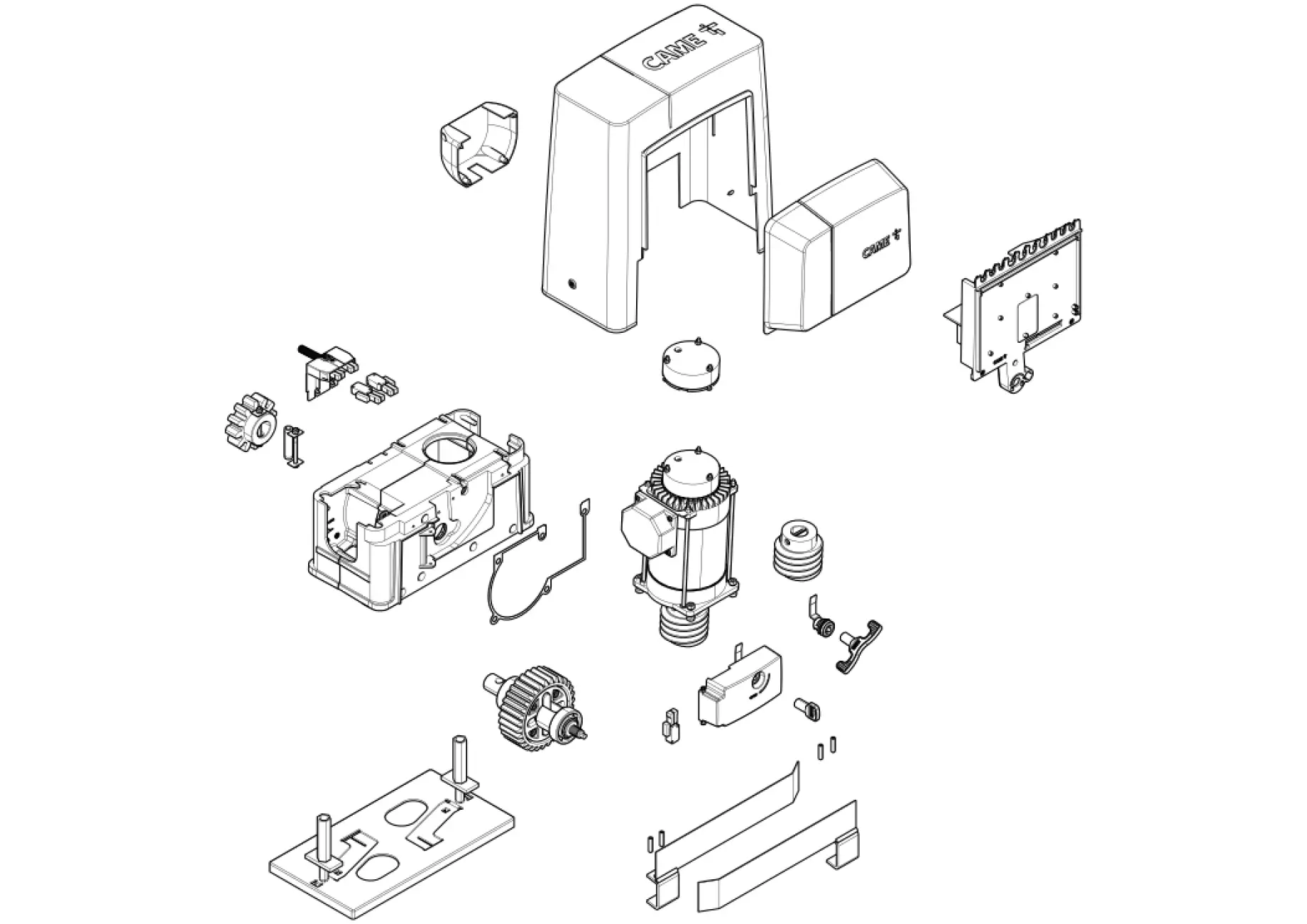 CAME

CAME