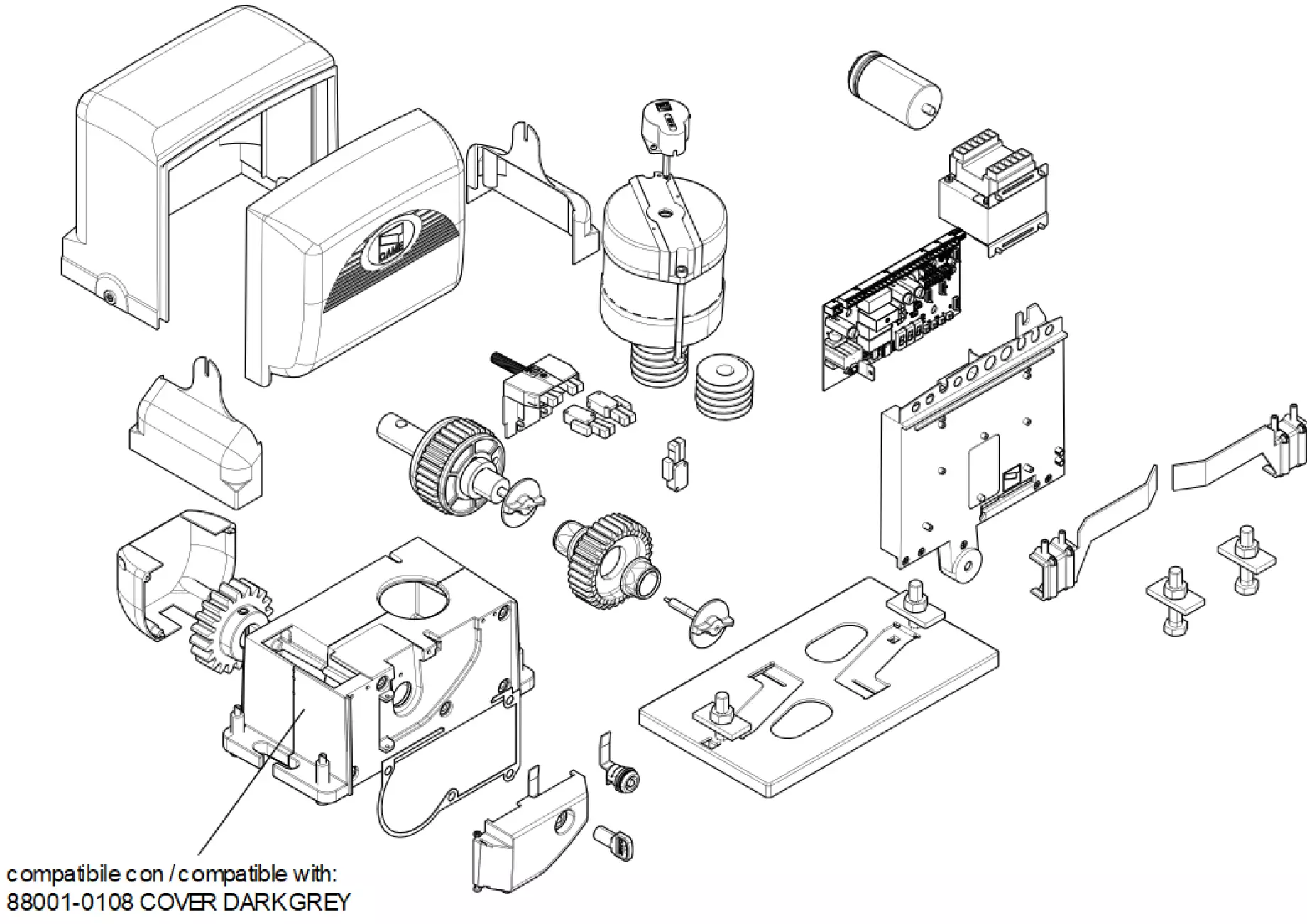 CAME

compatibile con / compatible with:
88001-0108 COVER DARKGREY