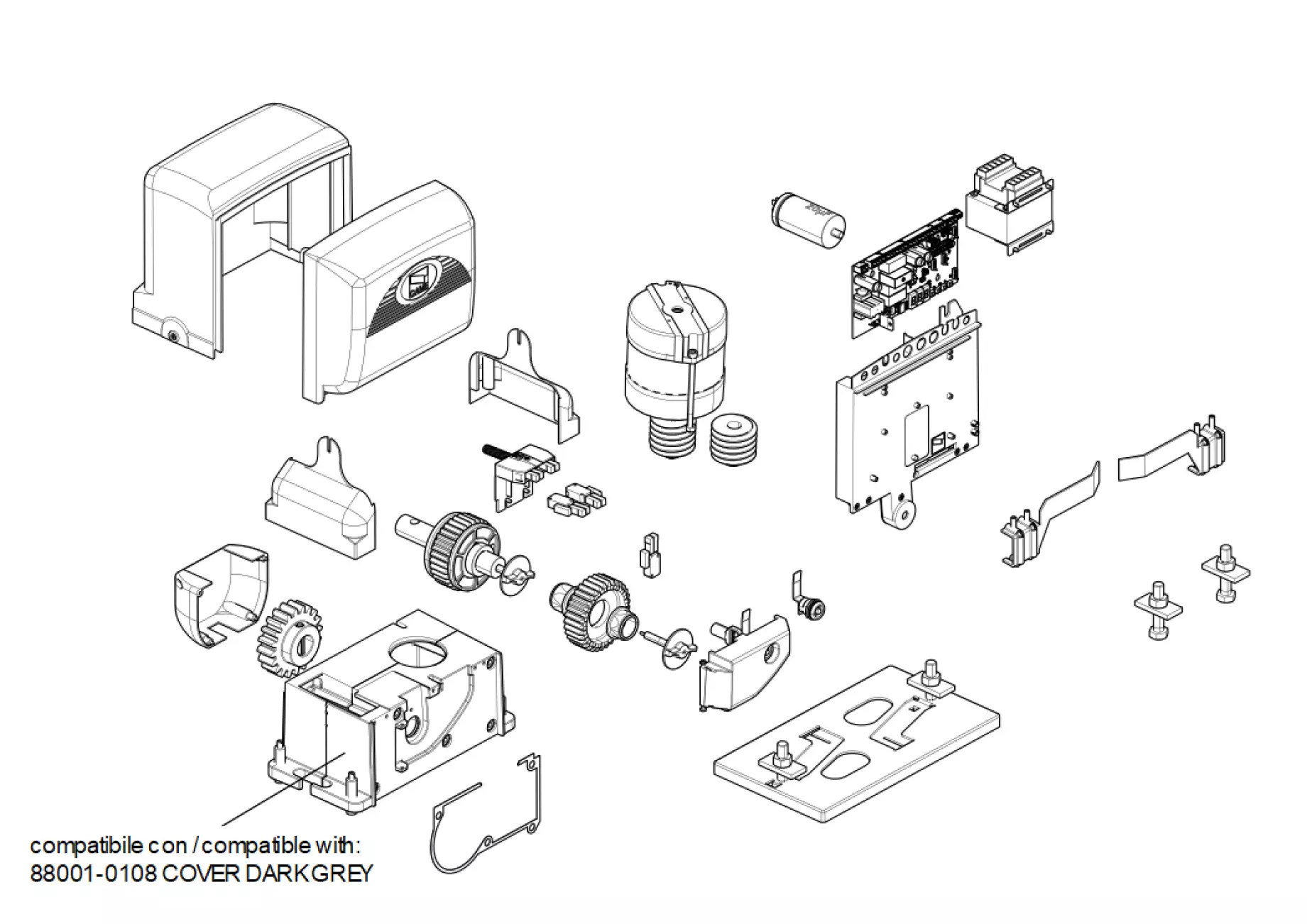 compatibile con / compatible with:
88001-0108 COVER DARKGREY