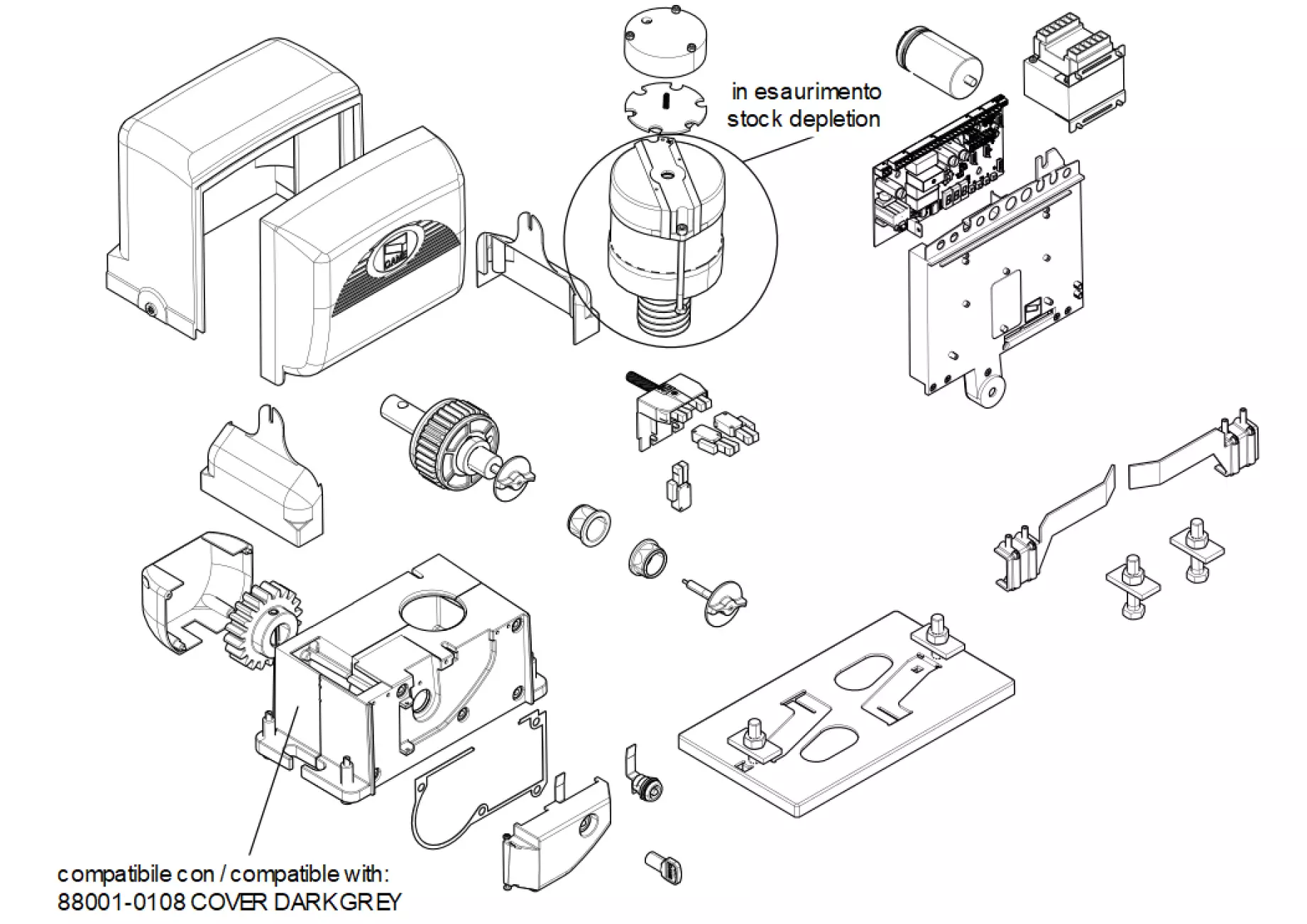 in esaurimento
stock depletion

CAME

compatibile con / compatible with:
88001-0108 COVER DARKGREY