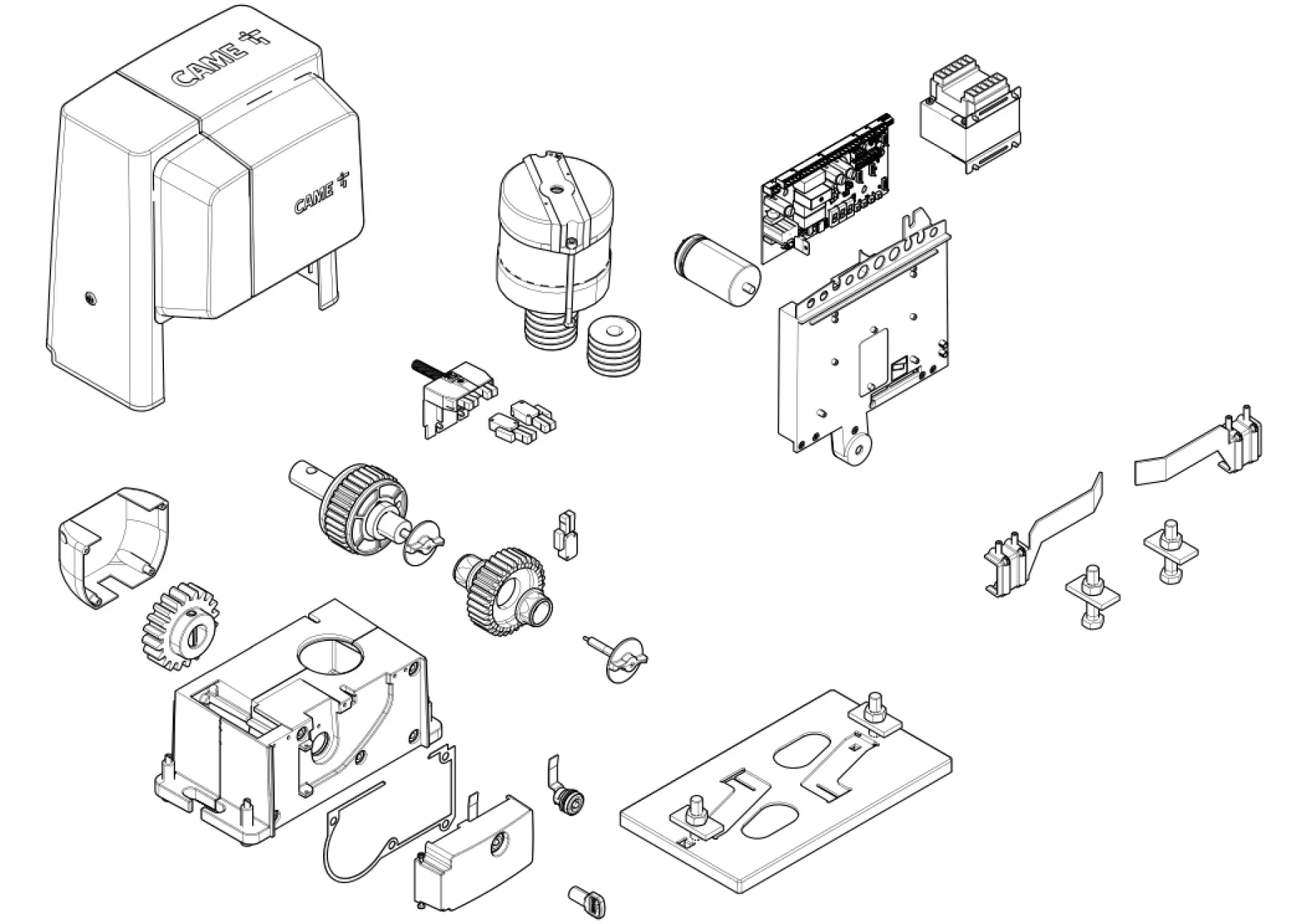 CAME
CAME