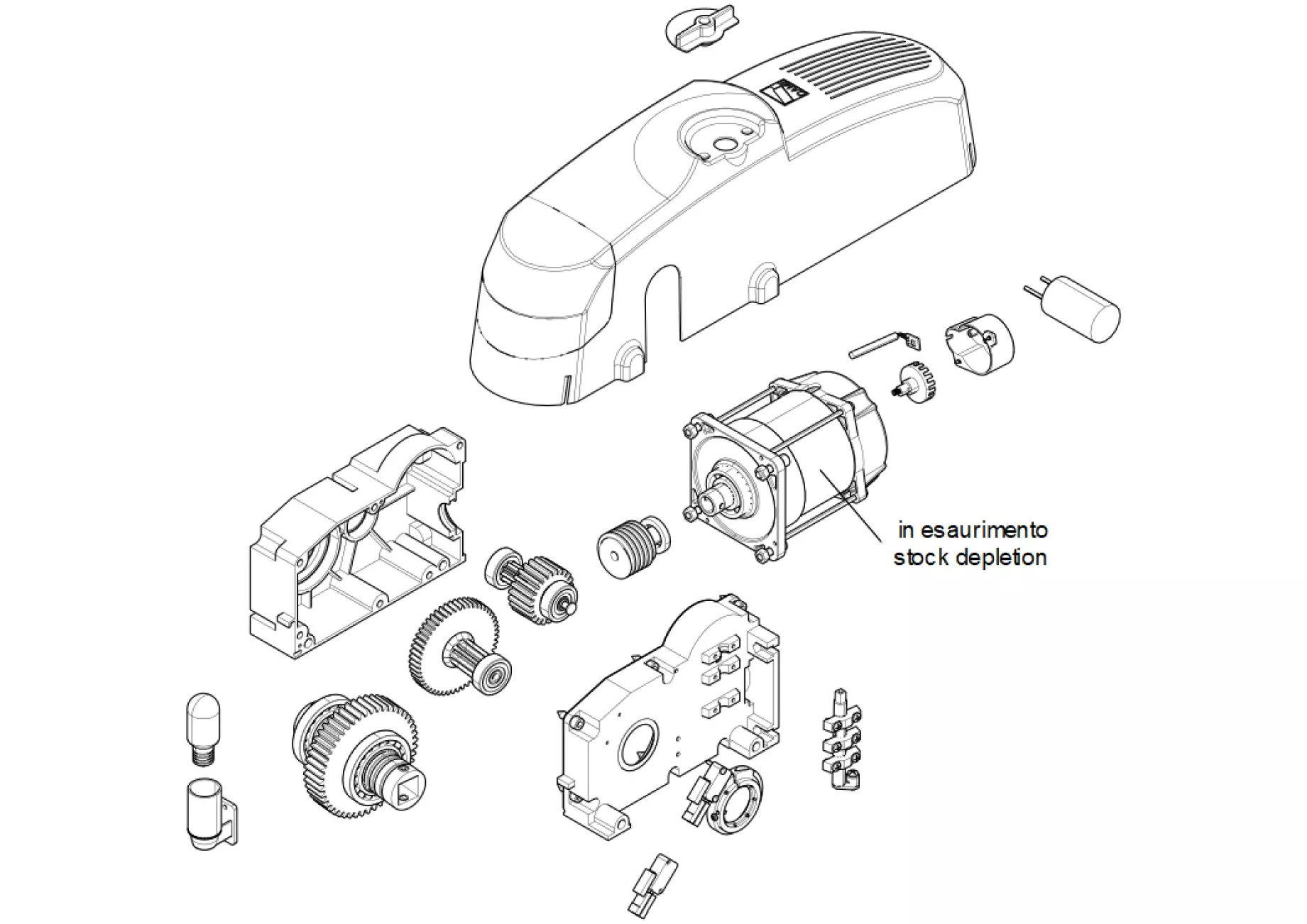 in esaurimento
stock depletion