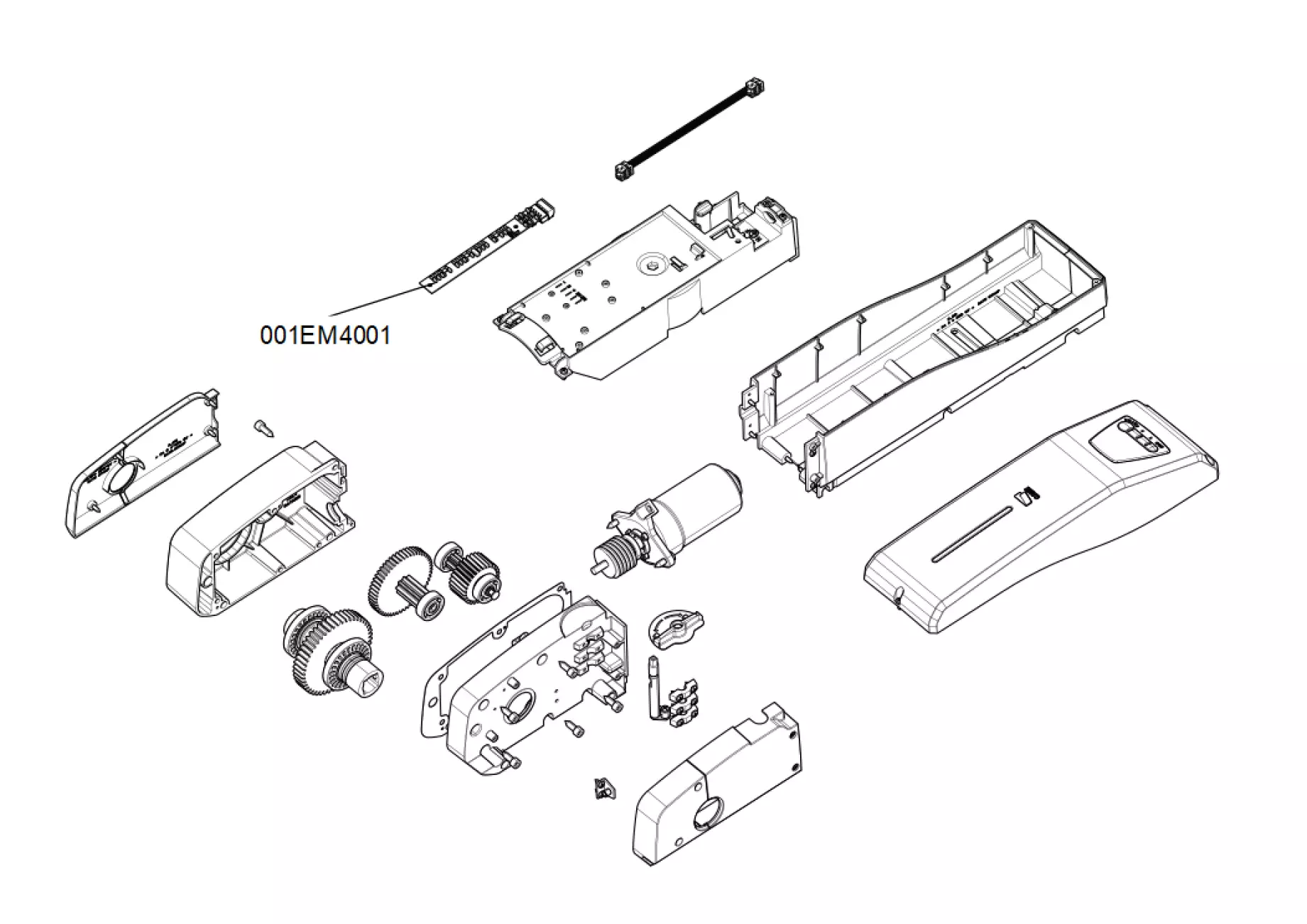 001EM4001