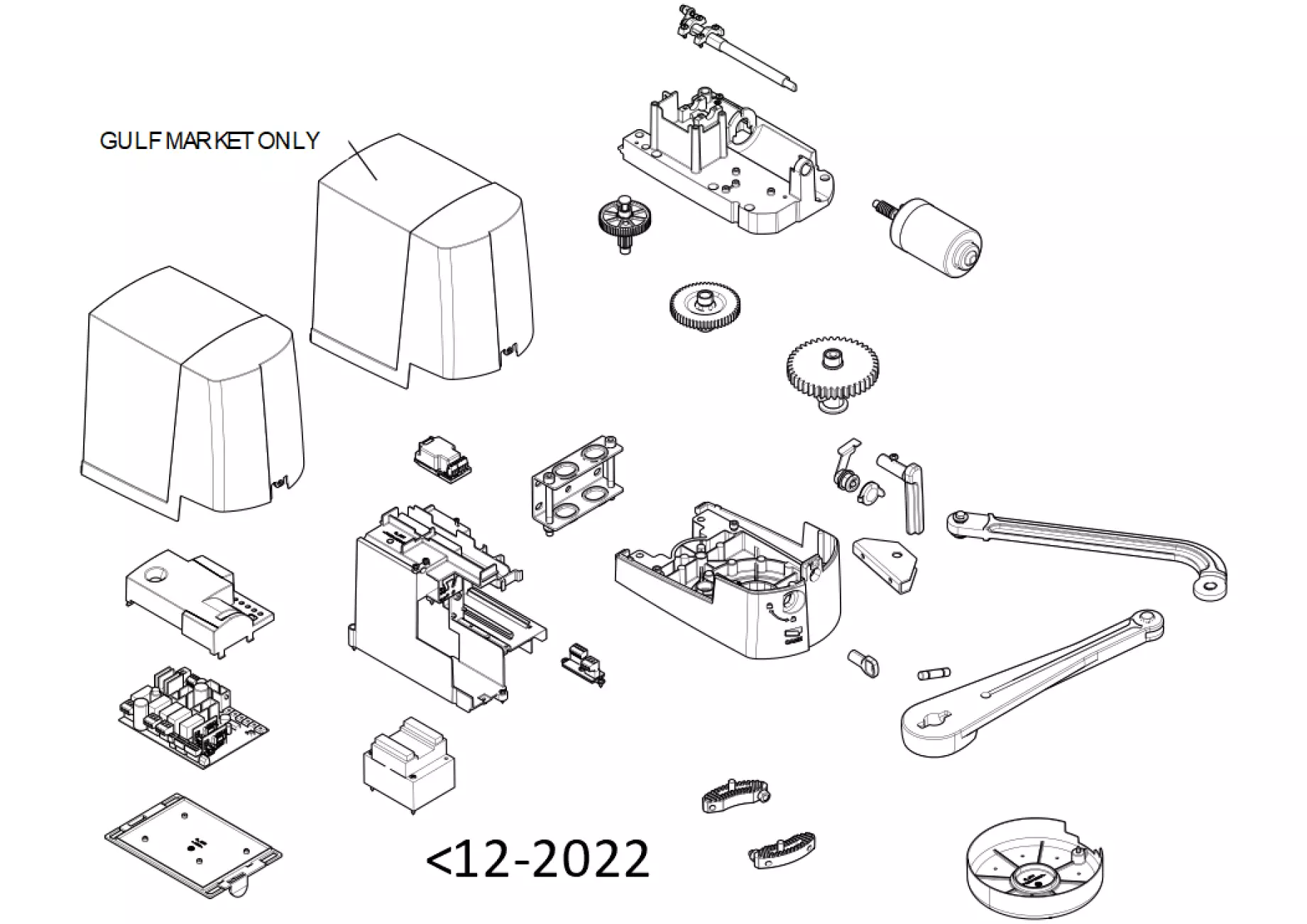 GULF MARKET ONLY

<12-2022