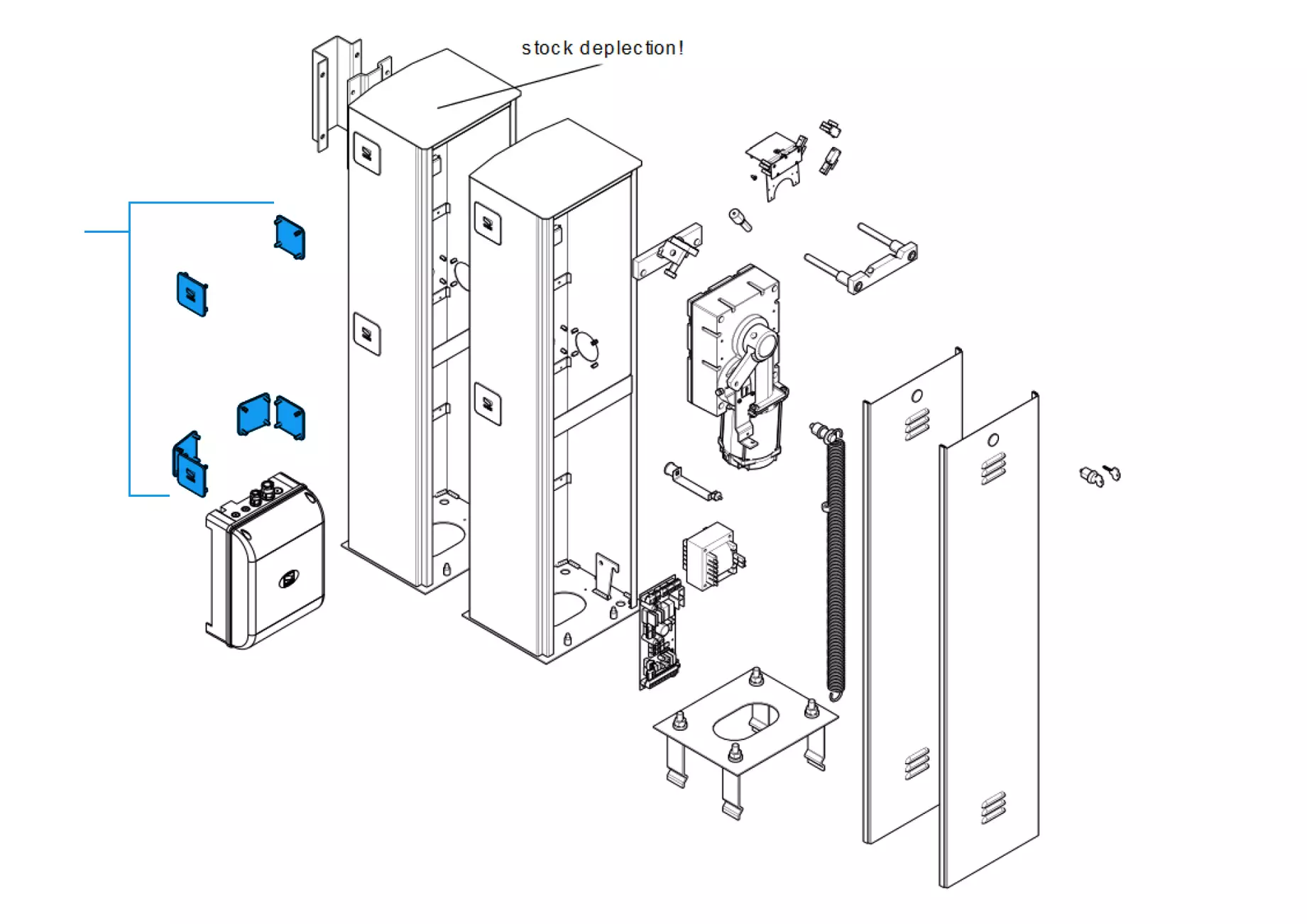 stock deplection!