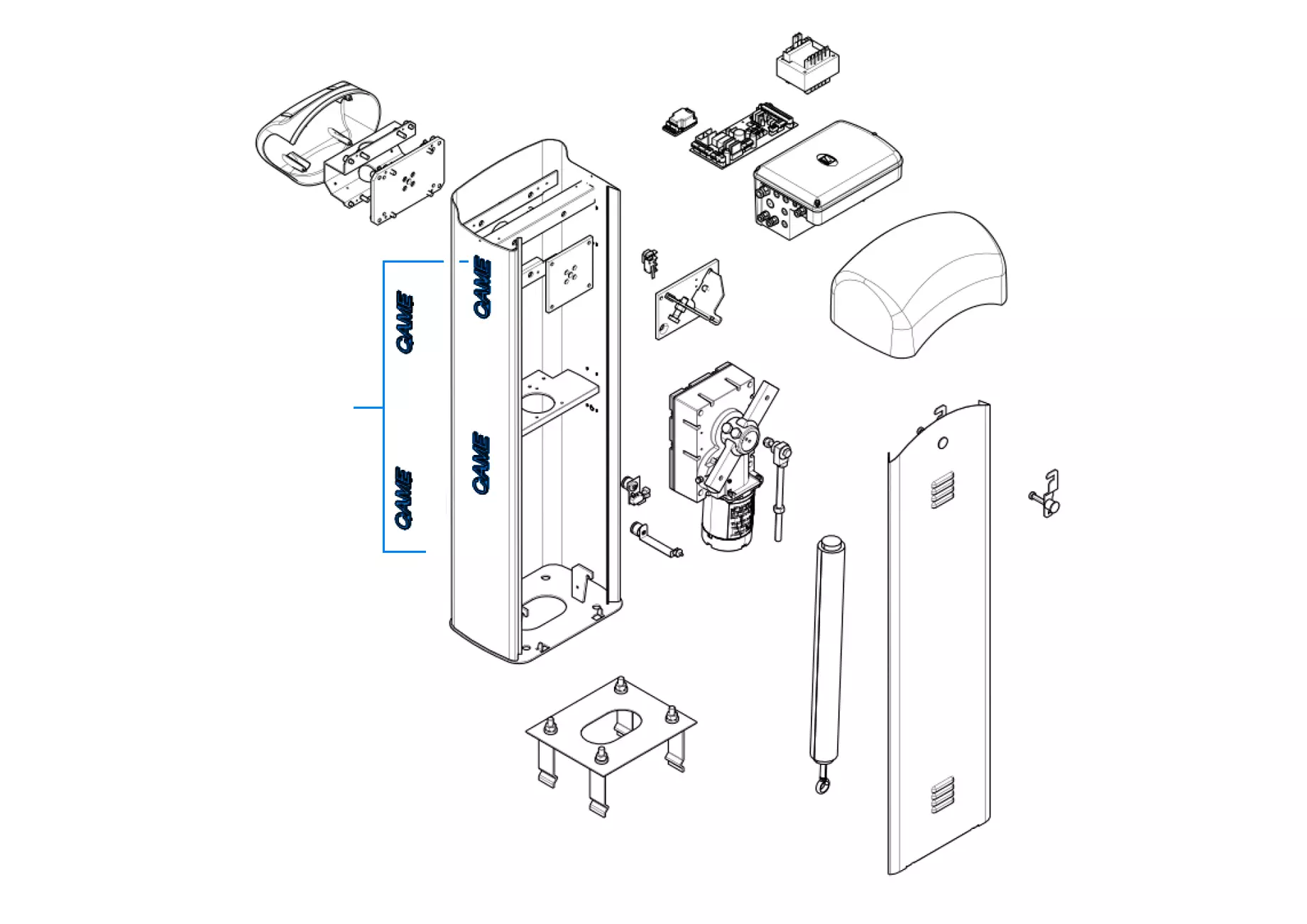 CAME
CAME
CAME
CAME