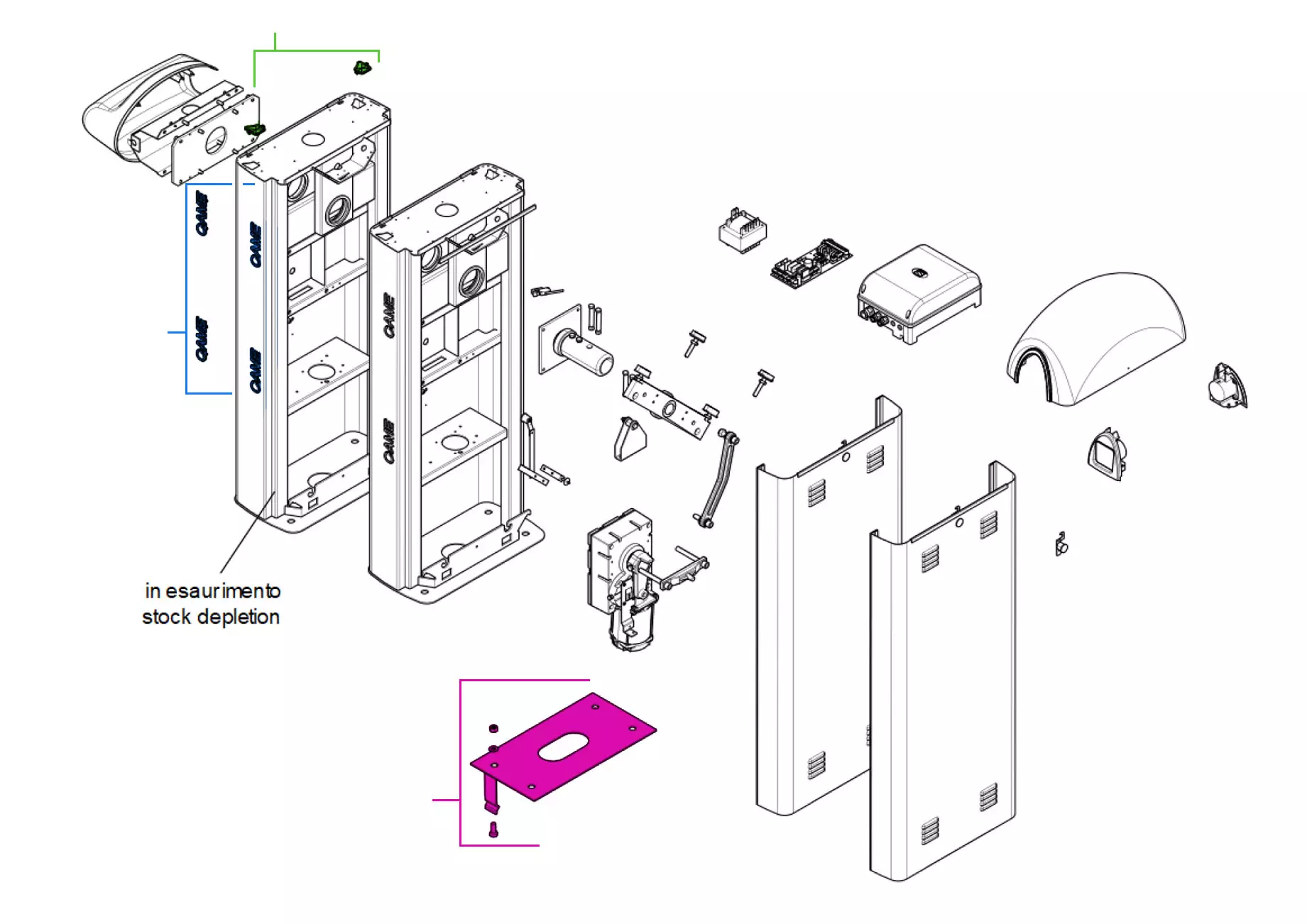 CAME
CAME
CAME
CAME
CAME
CAME

in esaurimento
stock depletion