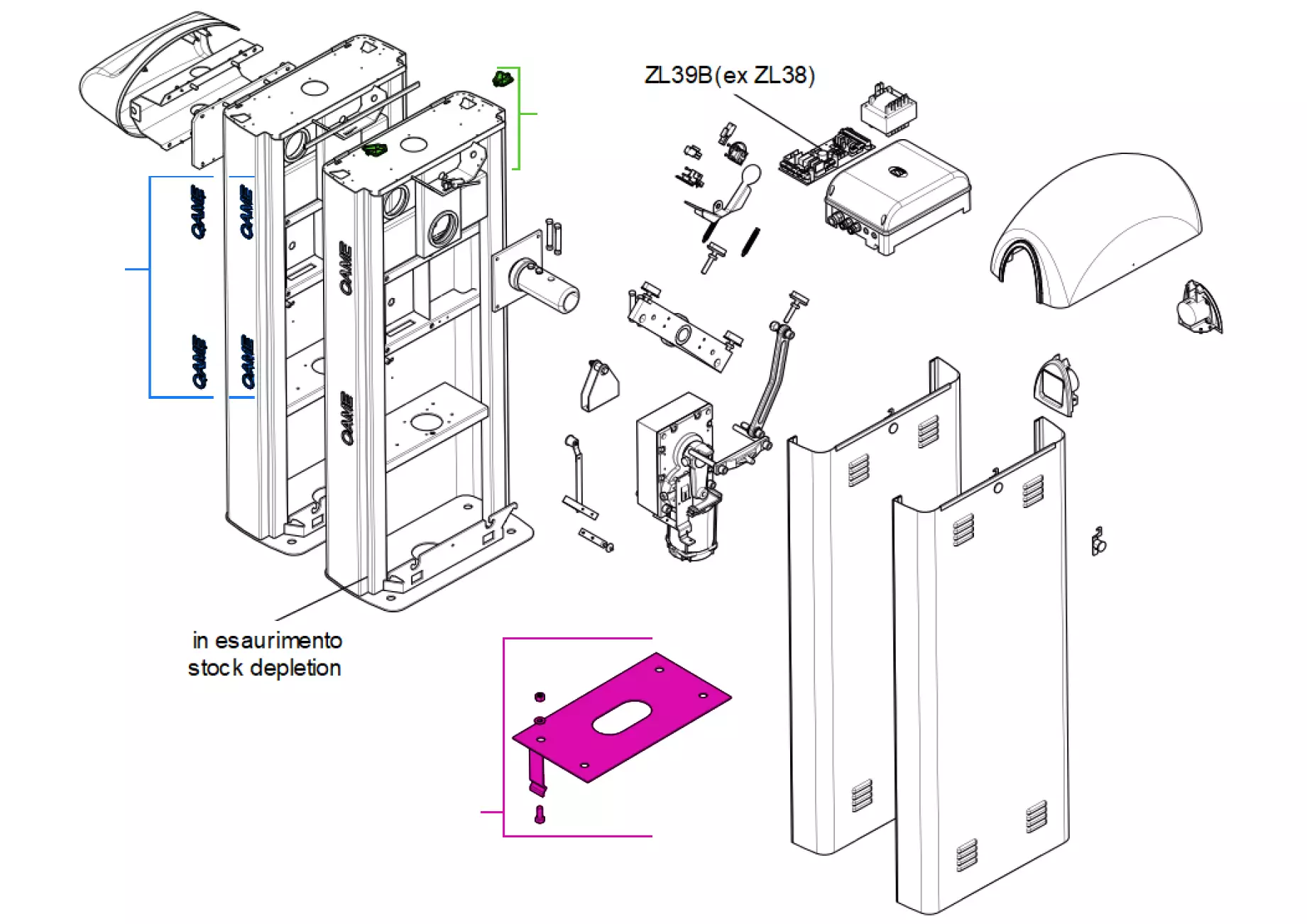 ZL39B(ex ZL38)

CAME
CAME
CAME
CAME
CAME
CAME

in esaurimento
stock depletion