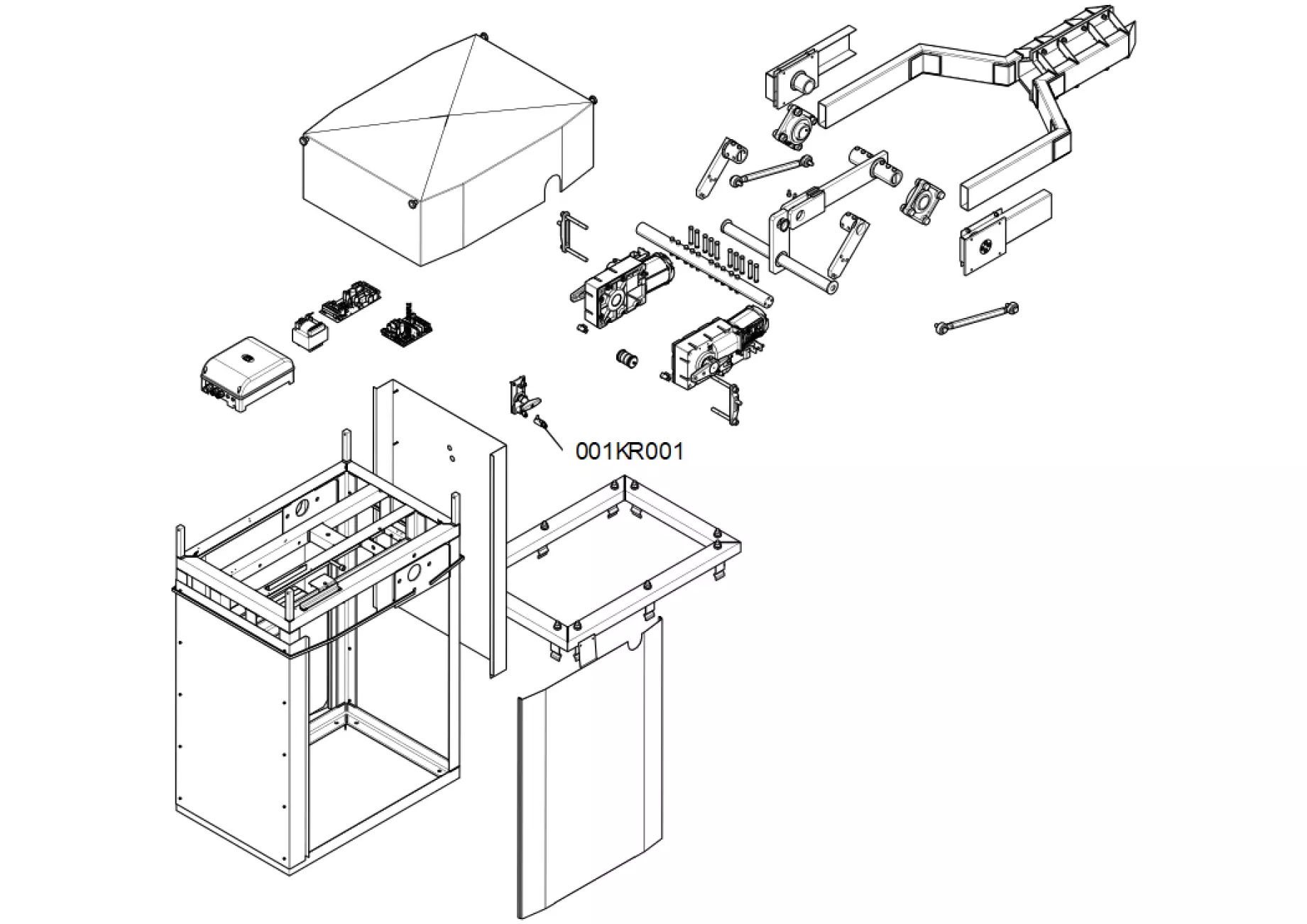 001KR001